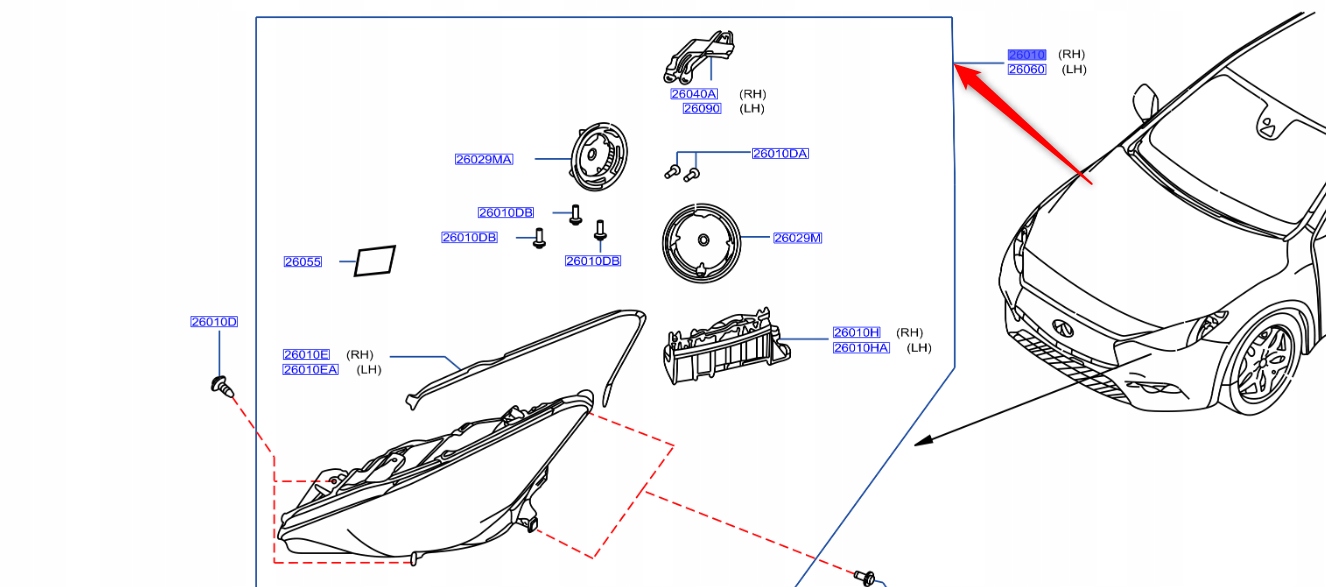 26010 (RH)
26060 (LH)

26040A (RH)
26090 (LH)

26029MA

26010DA

26010DB

26010DB

26010DB

26029M

26055

26010D

26010E (RH)
26010EA (LH)

26010H (RH)
26010HA (LH)