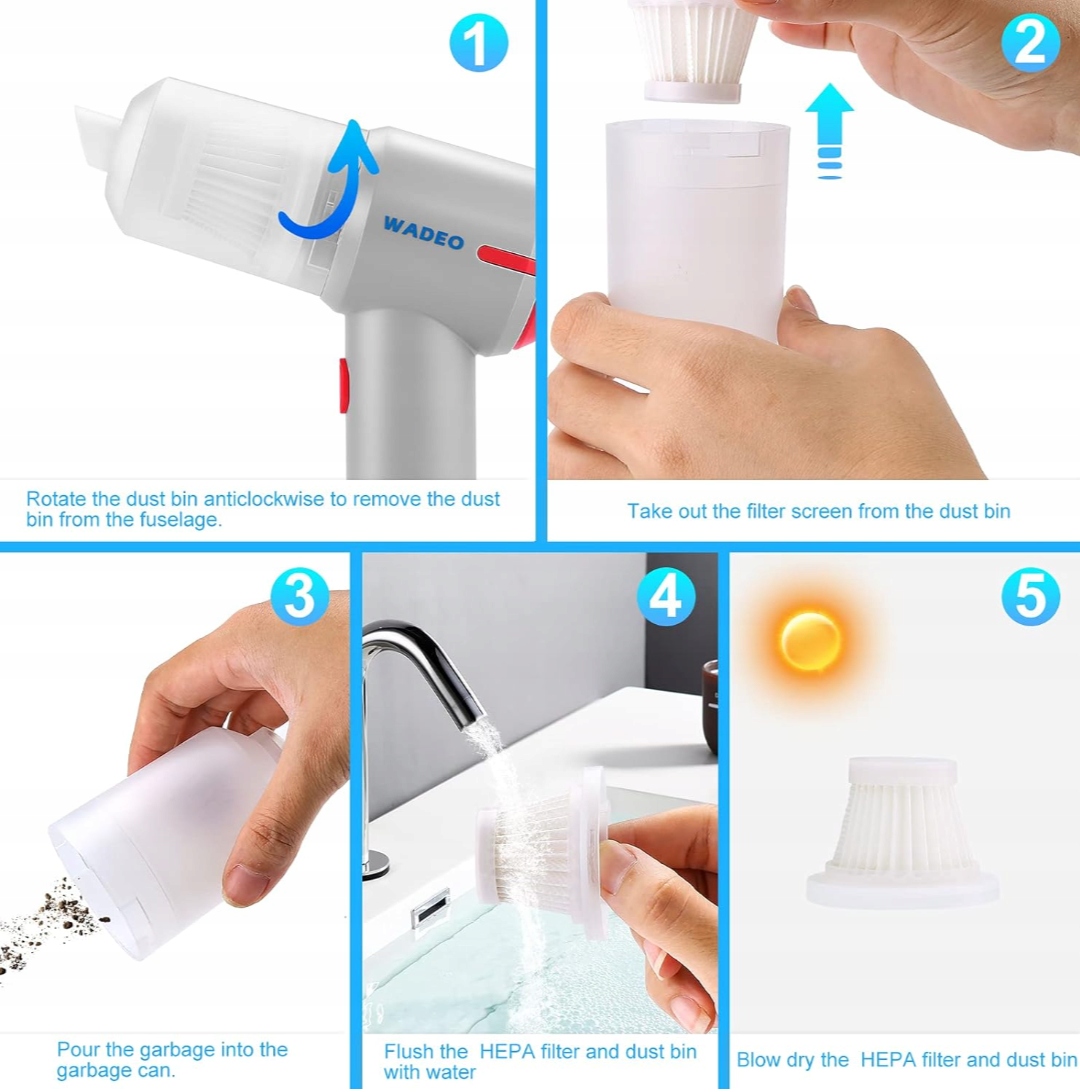 1

WADEO

Rotate the dust bin anticlockwise to remove the dust bin from the fuselage.

2

Take out the filter screen from the dust bin

3

Pour the garbage into the garbage can.

4

Flush the HEPA filter and dust bin with water

5

Blow dry the HEPA filter and dust bin