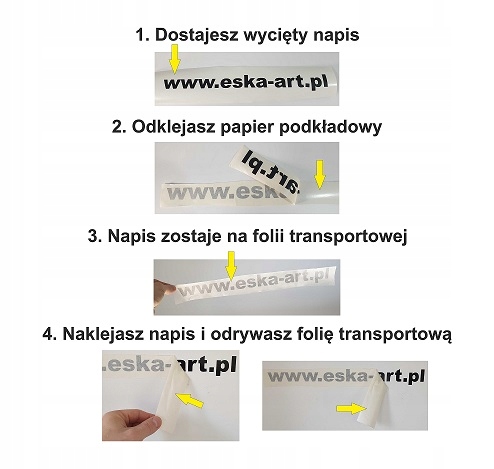 1. Dostajesz wycięty napis

www.eska-art.pl

2. Odklejasz papier podkładowy

www.esk

art.pl

3. Napis zostaje na folii transportowej

www.eska-art.pl

4. Naklejasz napis i odrywasz folię transportową

.eska-art.pl

www.eska-art.pl