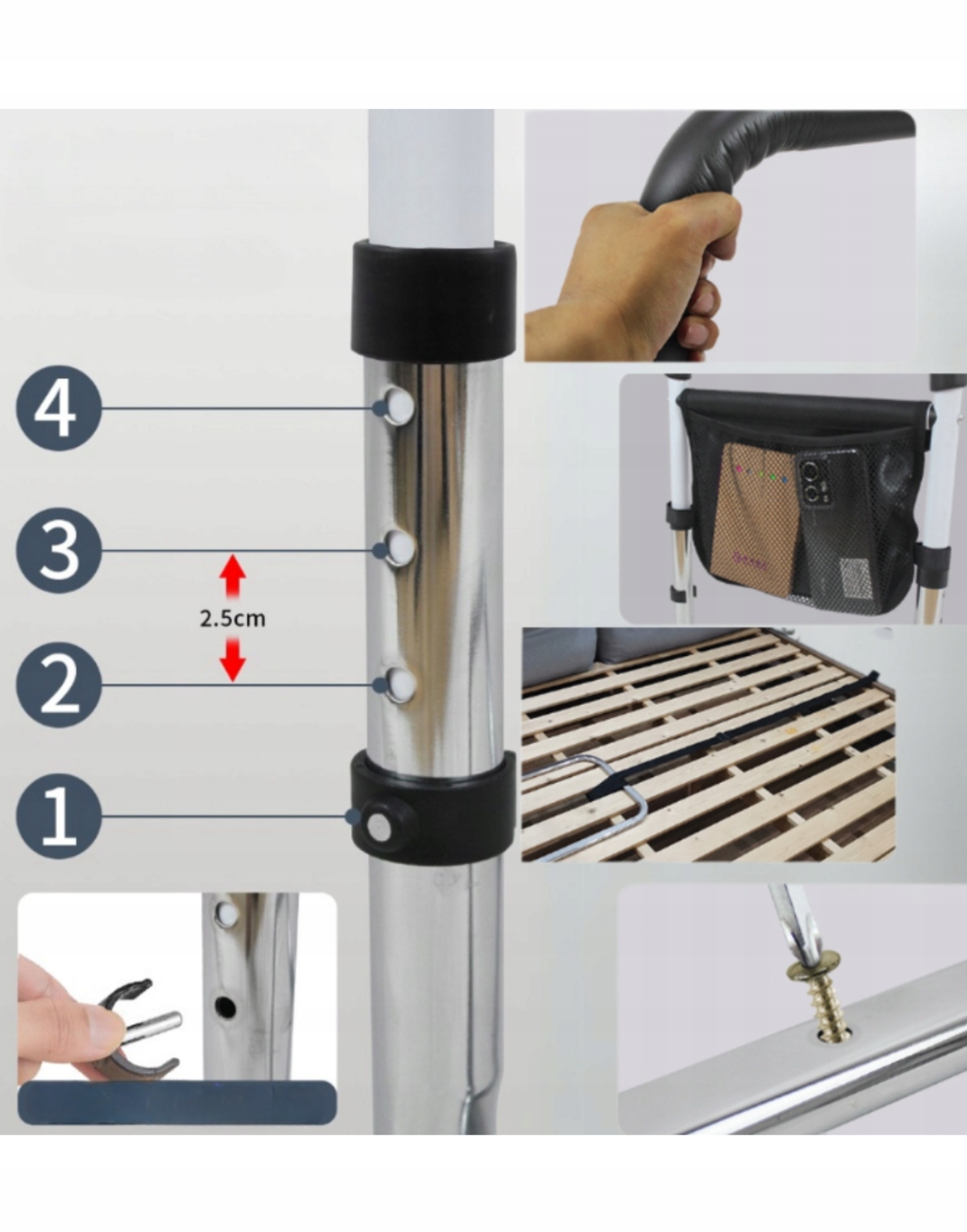 4

3

2.5cm

2

1