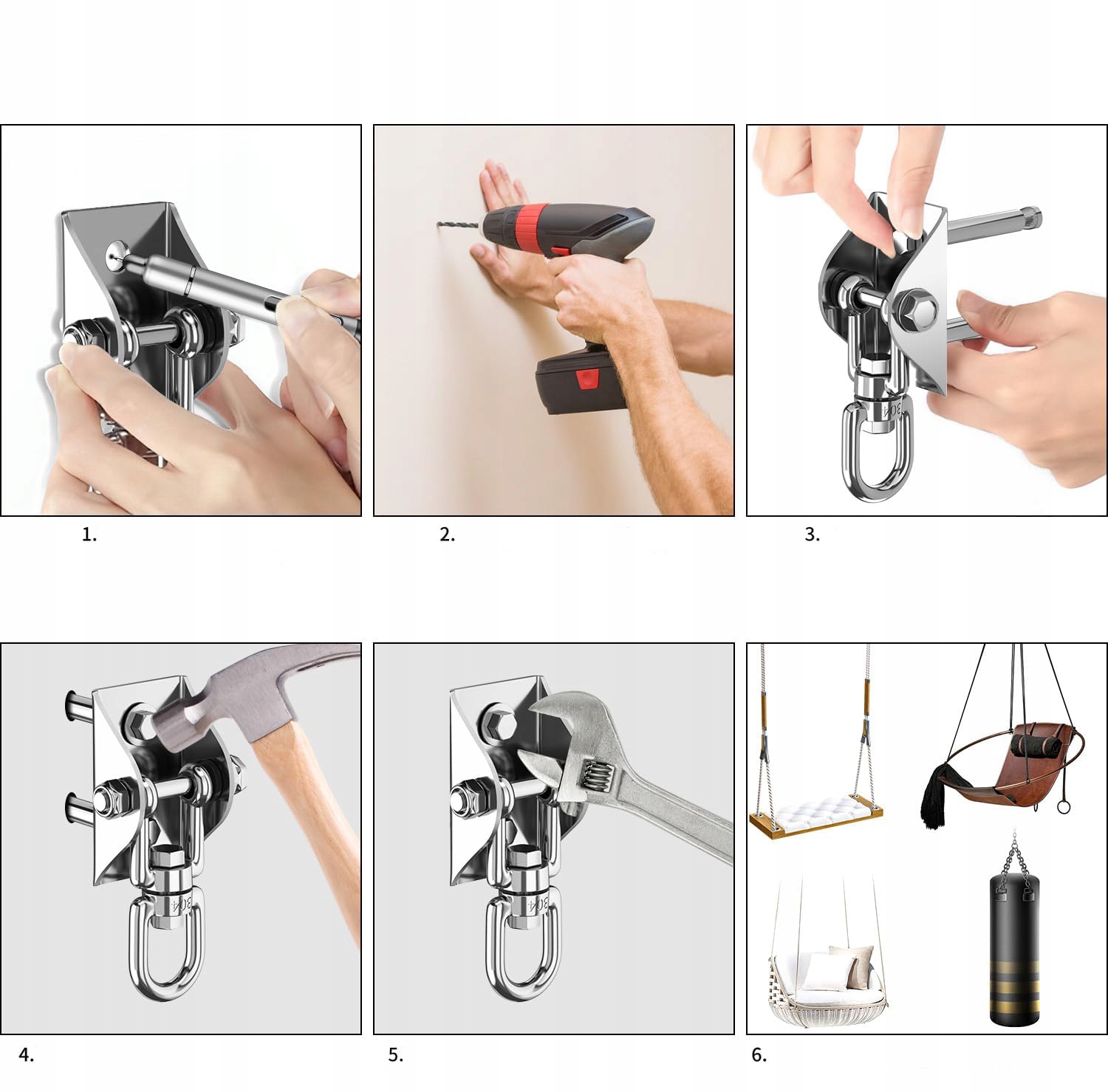 1.

2.

3.

304

4.

304

5.

304

6.