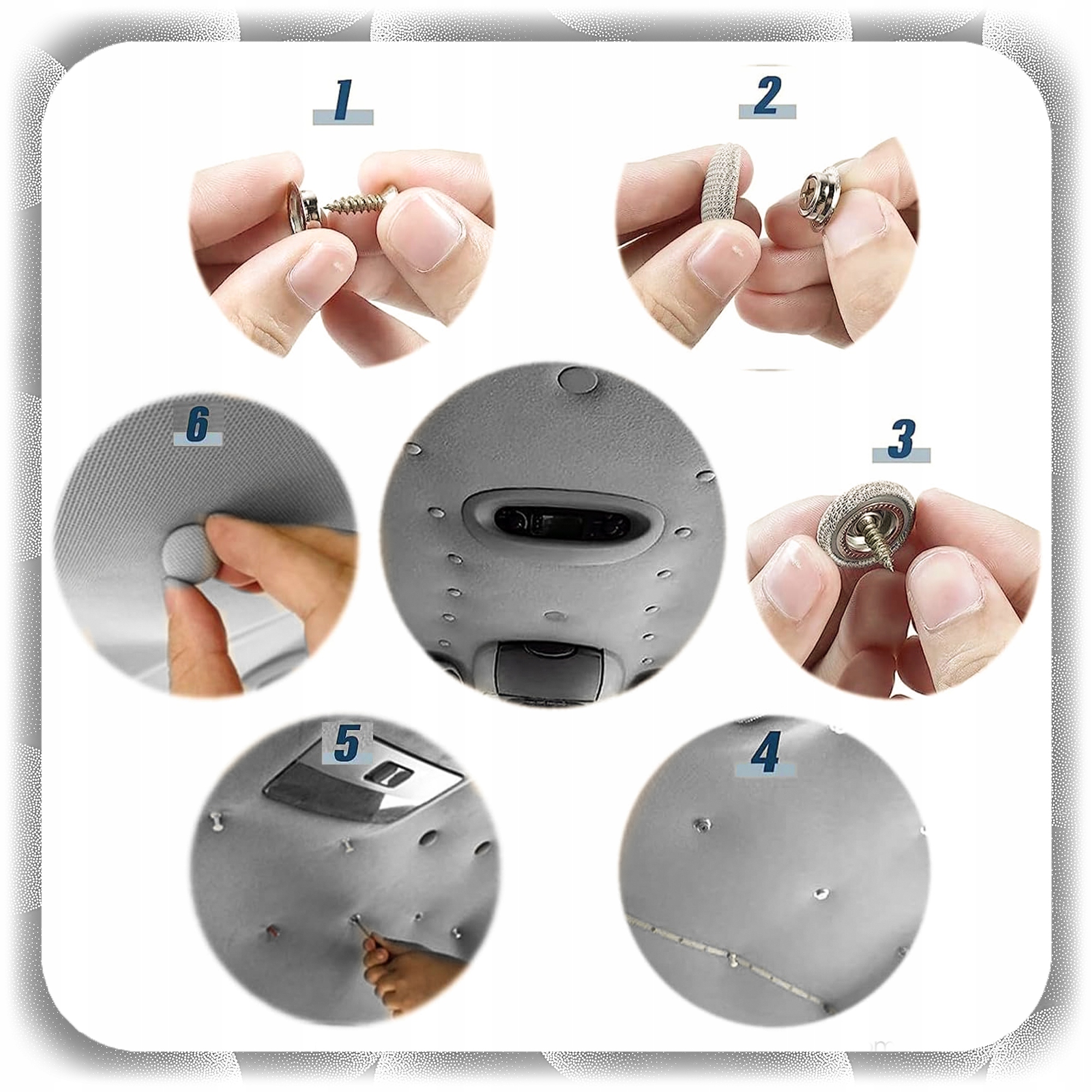 1

2

6

3

5

4