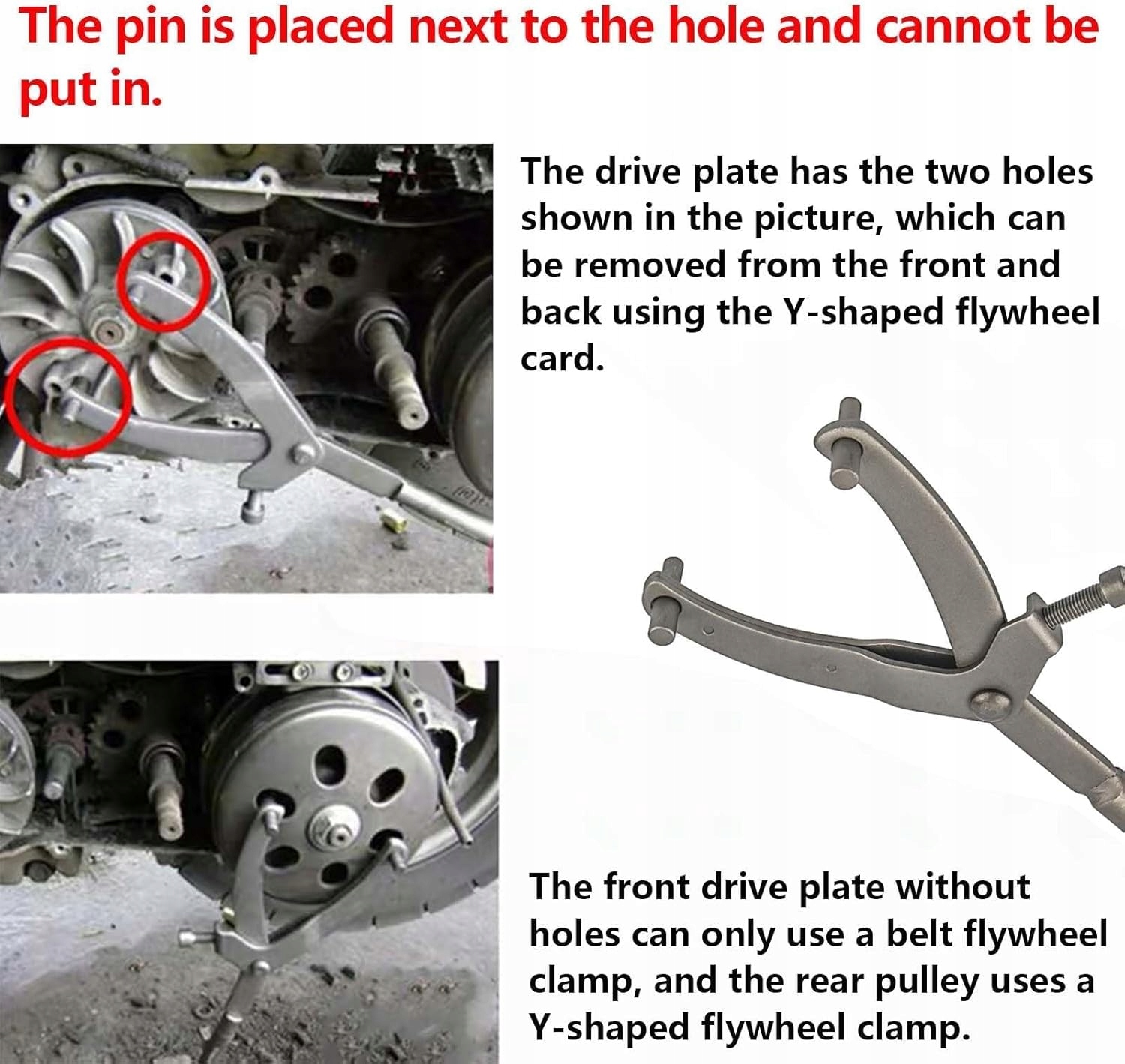 The pin is placed next to the hole and cannot be put in.

The drive plate has the two holes shown in the picture, which can be removed from the front and back using the Y-shaped flywheel card.

The front drive plate without holes can only use a belt flywheel clamp, and the rear pulley uses a Y-shaped flywheel clamp.