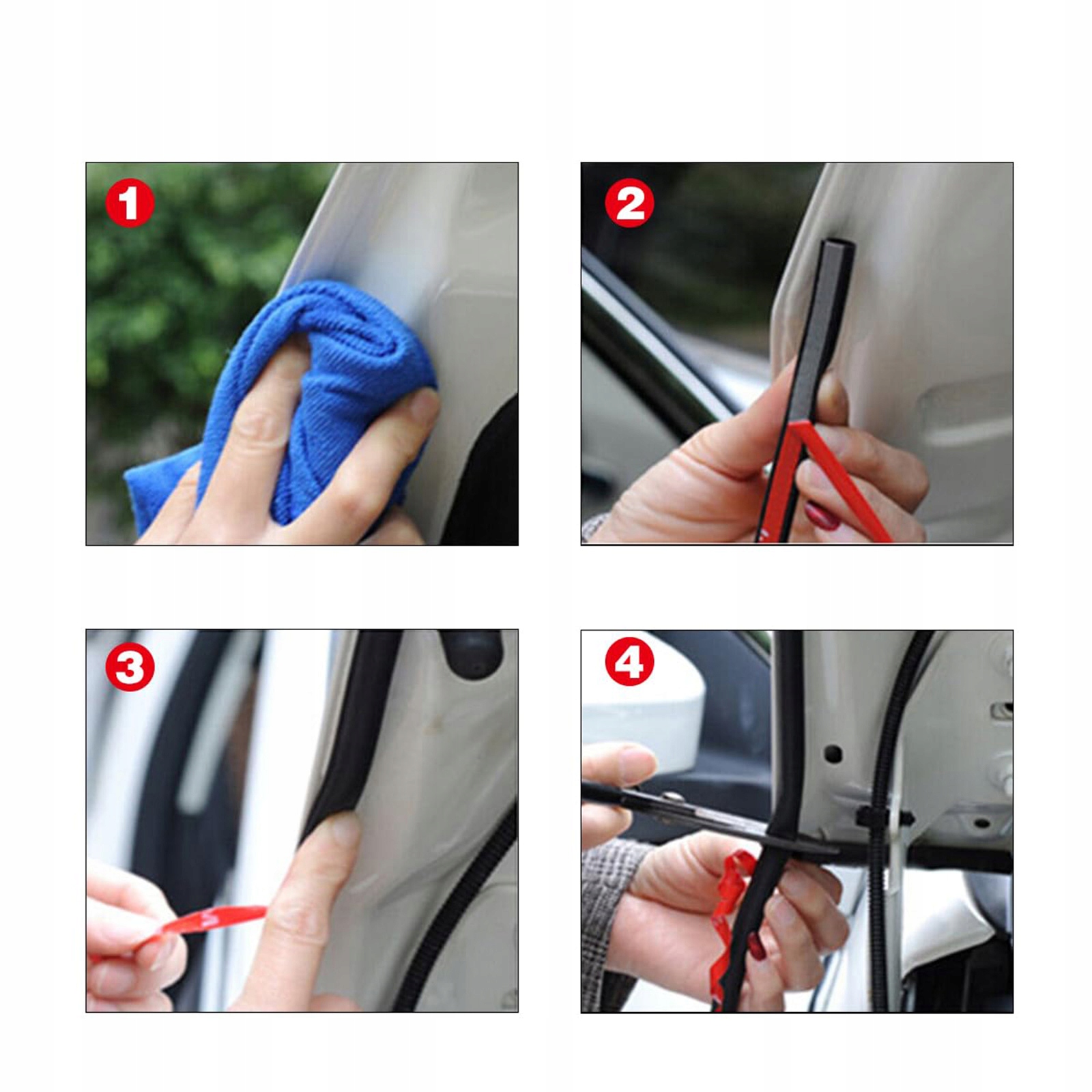 1

2

3

4