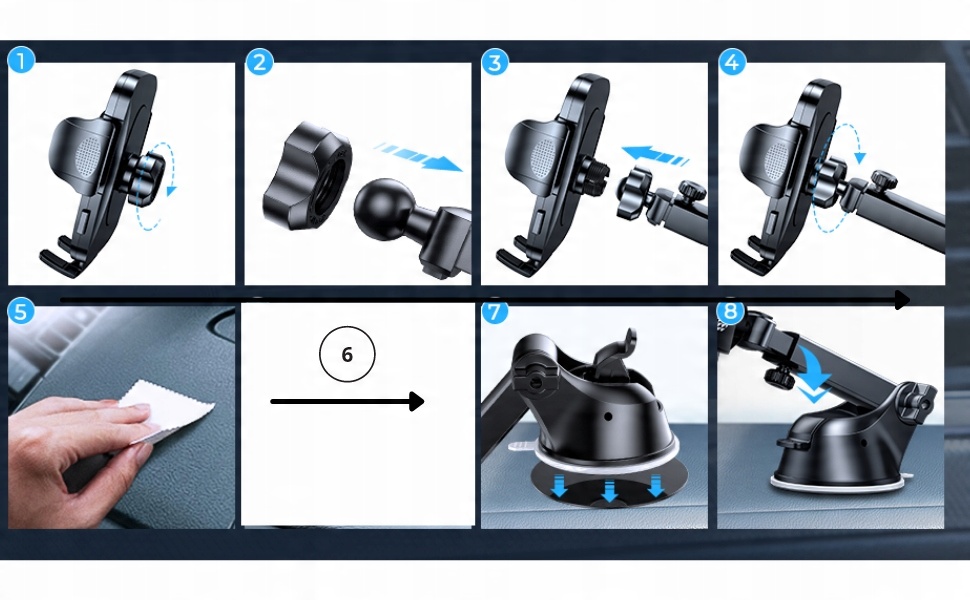 1
2
3
4
5
6
7
8