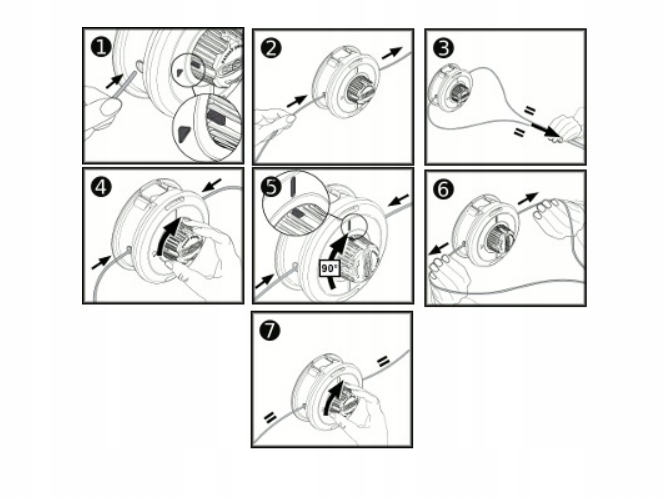 1

2

3

=

=

4

5

90°

6

7

=

=