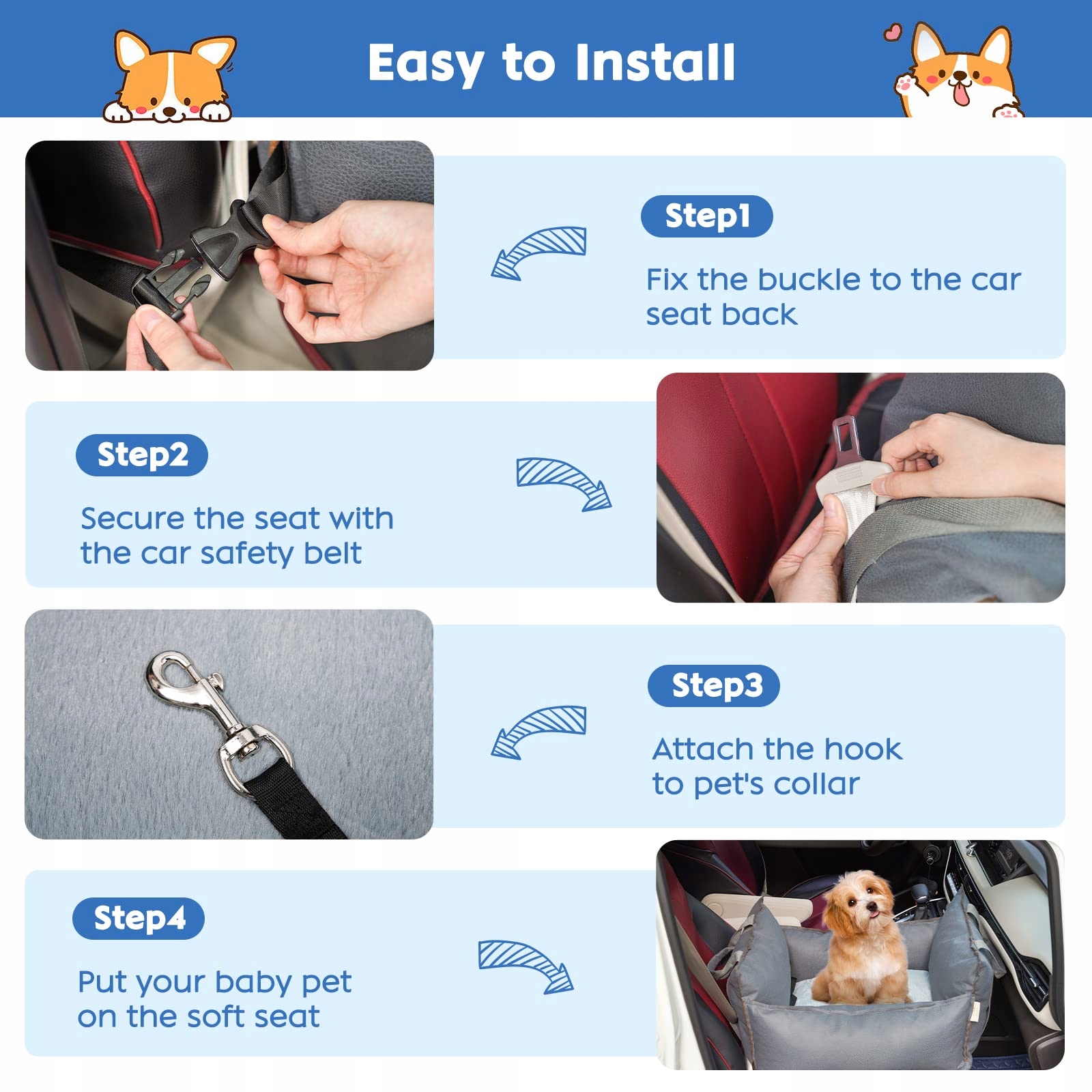 Easy to Install

Step1

Fix the buckle to the car seat back

Step2

Secure the seat with the car safety belt

Step3

Attach the hook to pet's collar

Step4

Put your baby pet on the soft seat