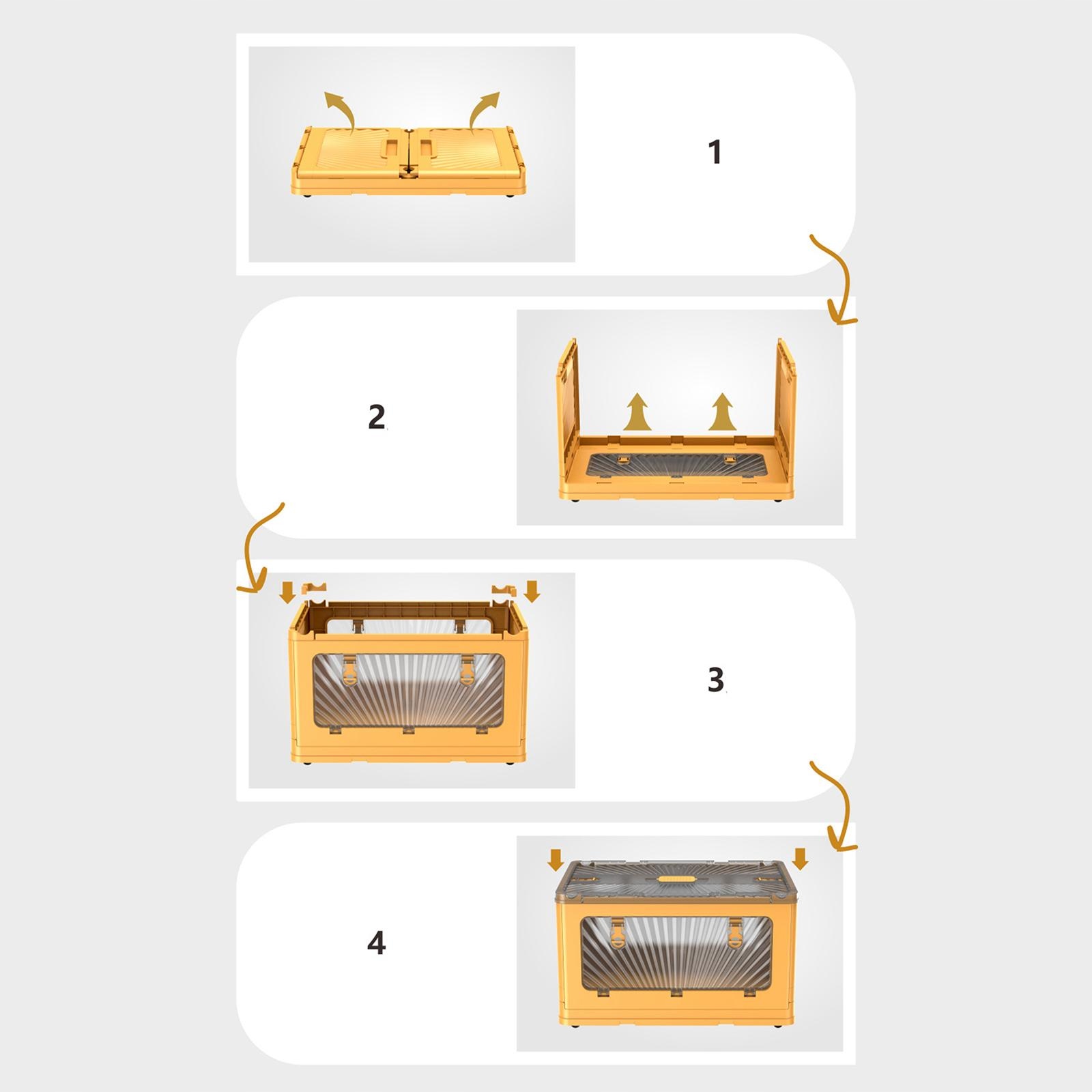 1

2

3

4