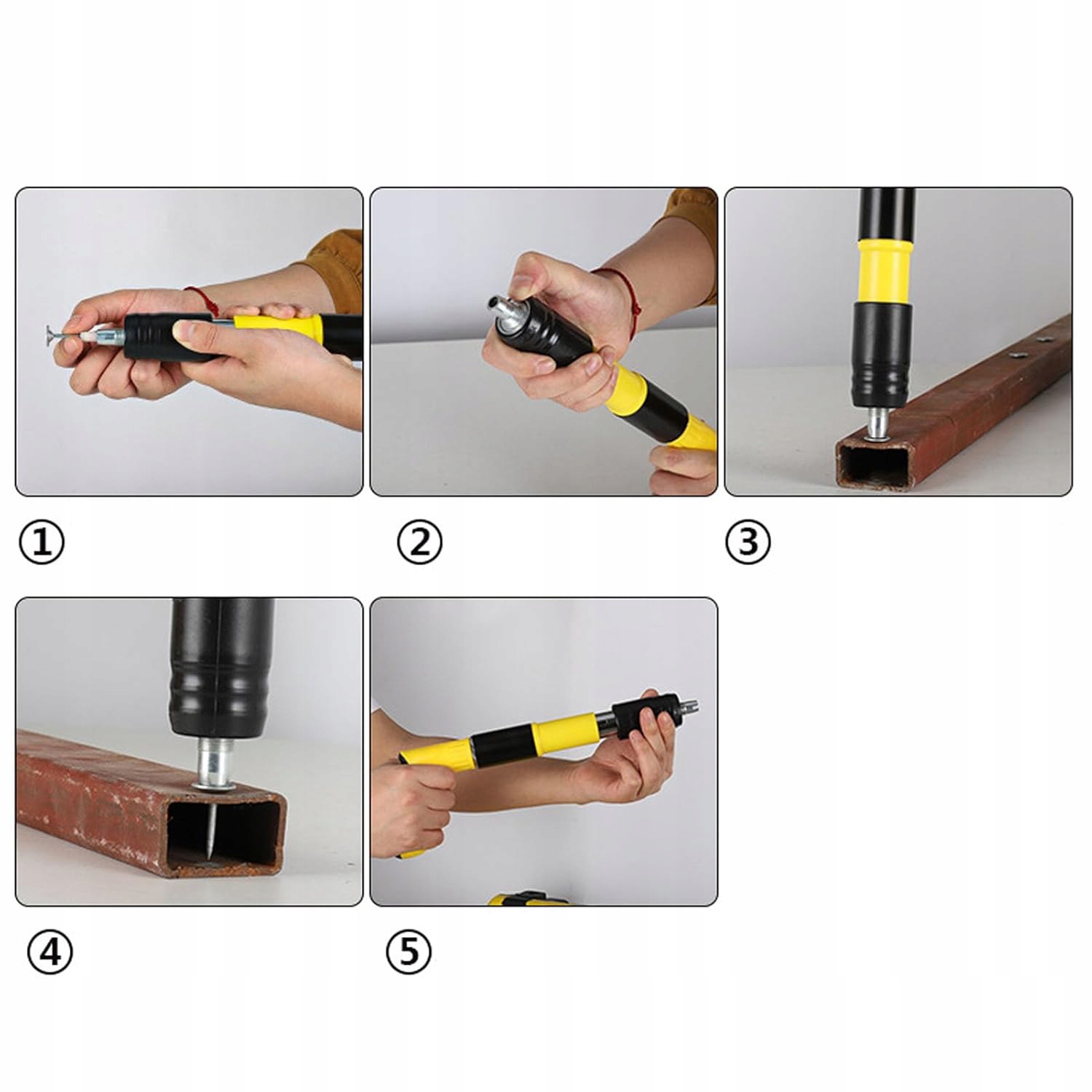 ①

②

③

④

⑤