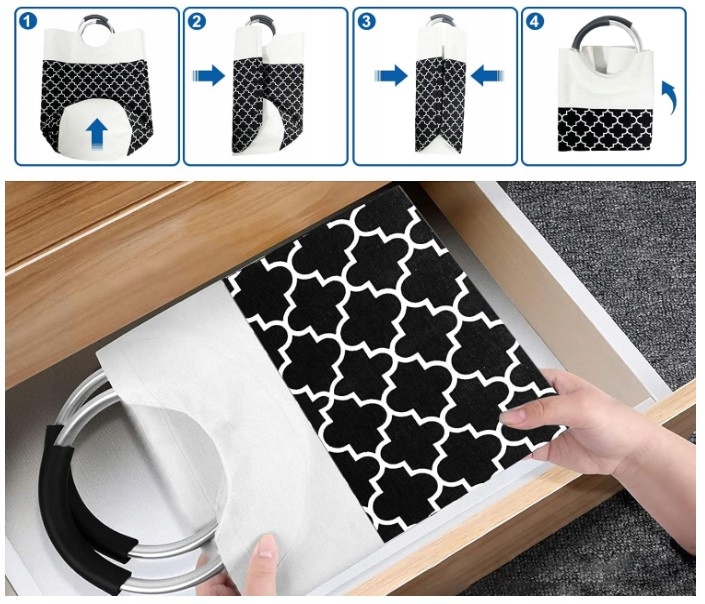 1

2

3

4