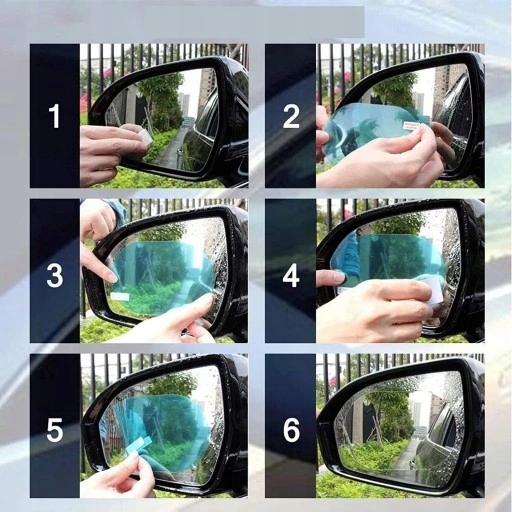 1

2

3

4

5

6