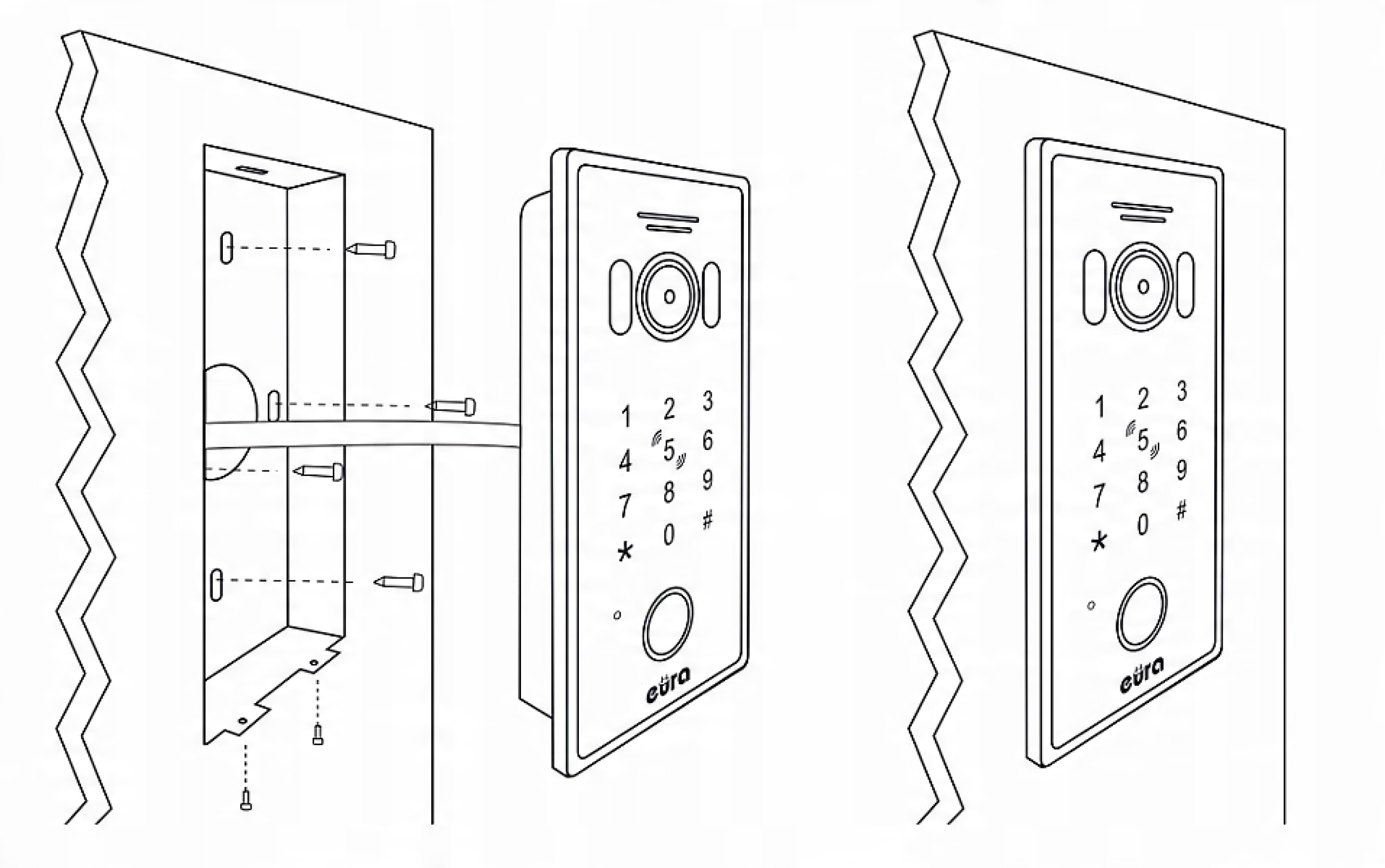 1 2 3
4 5 6
7 8 9
* 0 #

eura

1 2 3
4 5 6
7 8 9
* 0 #

eura