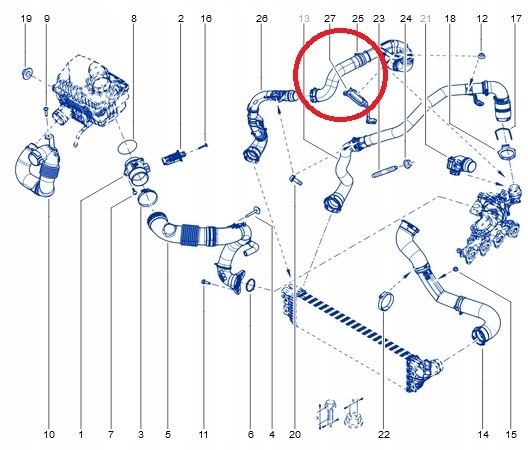 19 9 8 2 16 26 13 27 25 23 24 21 18 12 17

10 1 7 3 5 11 6 4 20 22 14 15