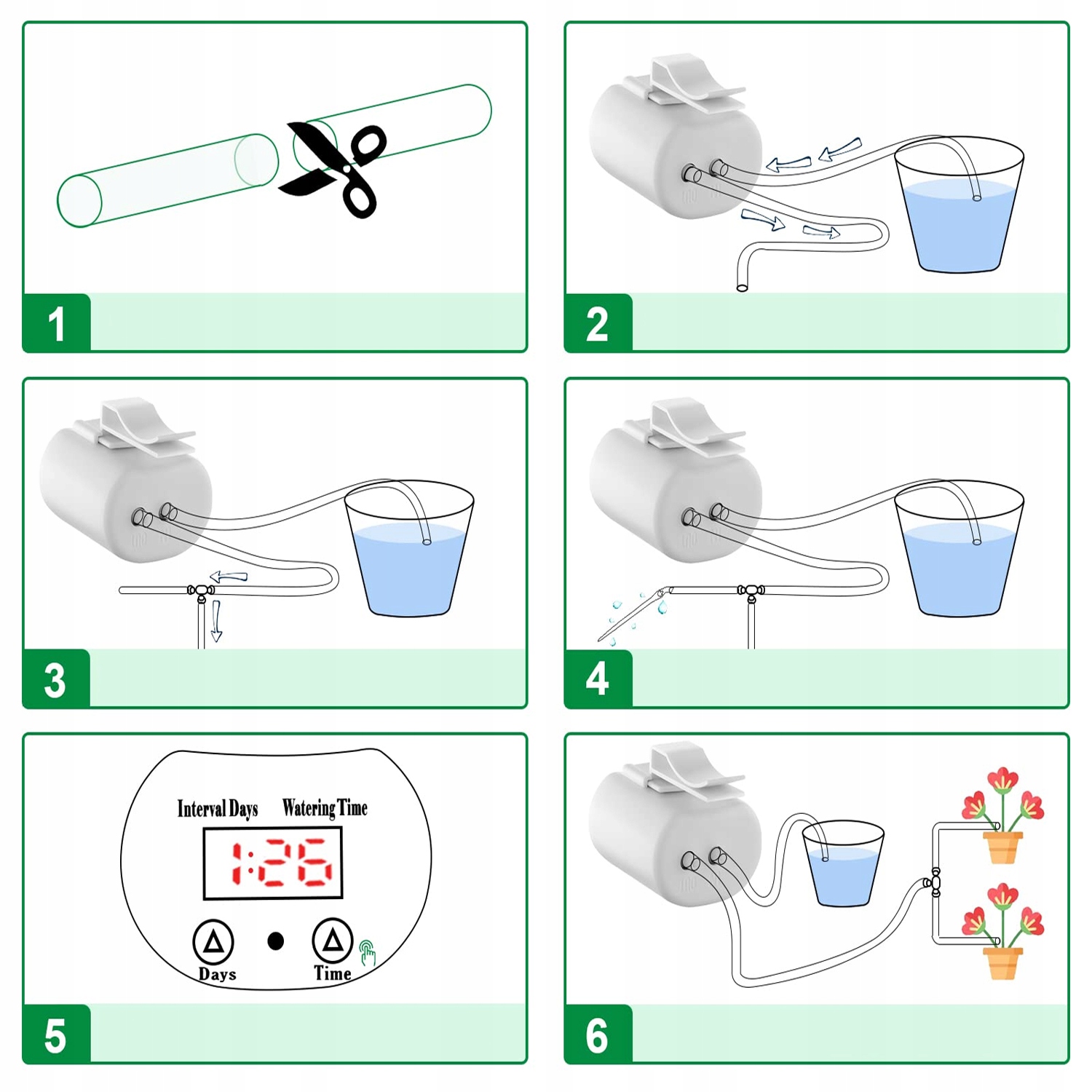 1

2

3

4

Interval Days Watering Time

1:26

Days Time

5

6