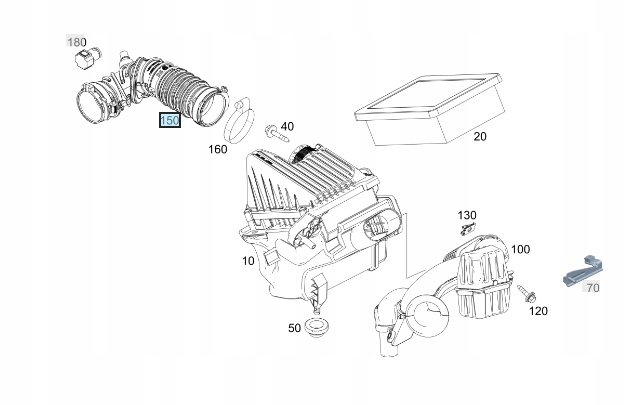 180
150
160
40
20
10
130
100
70
120
50