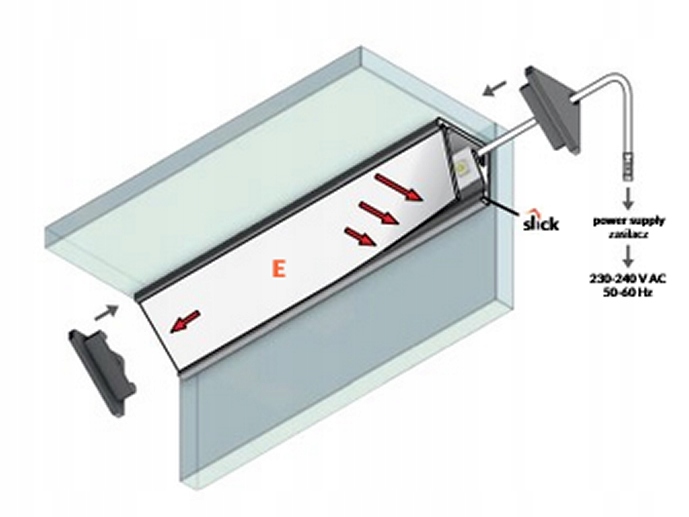 E

slick

power supply
zasilacz

230-240 V AC
50-60 Hz