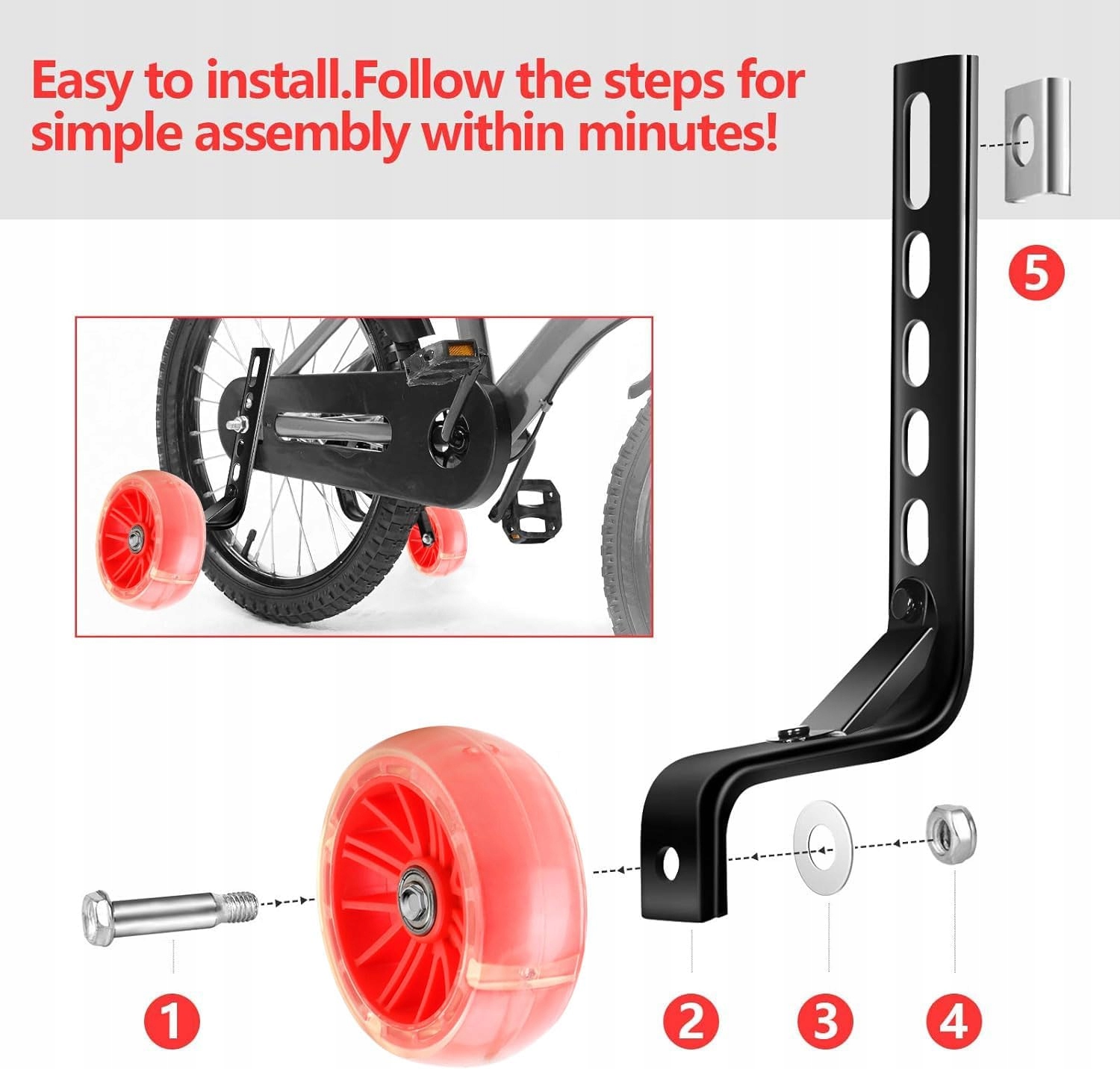 Easy to install.Follow the steps for simple assembly within minutes!

5

1

2

3

4