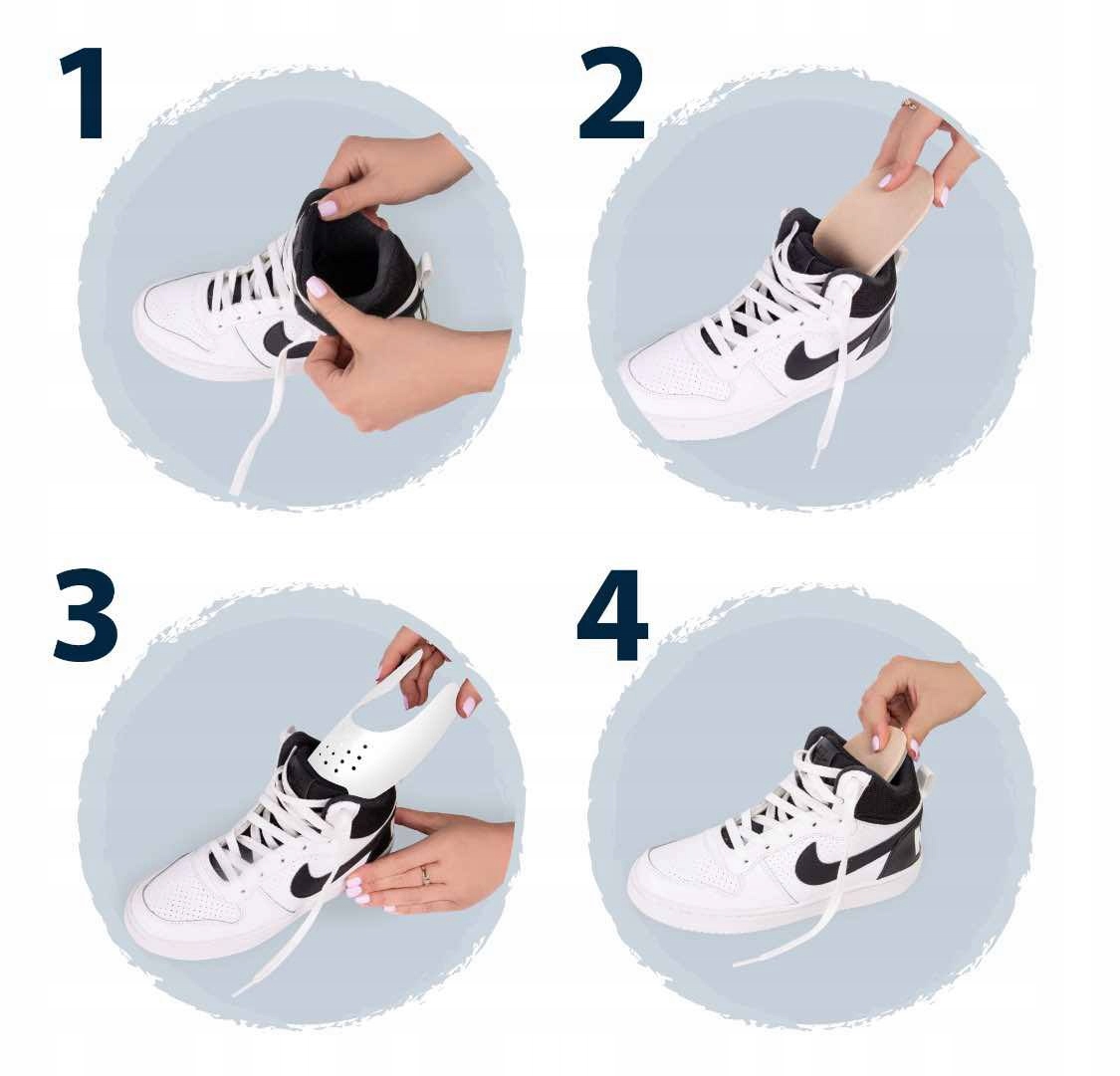 1

2

3

4