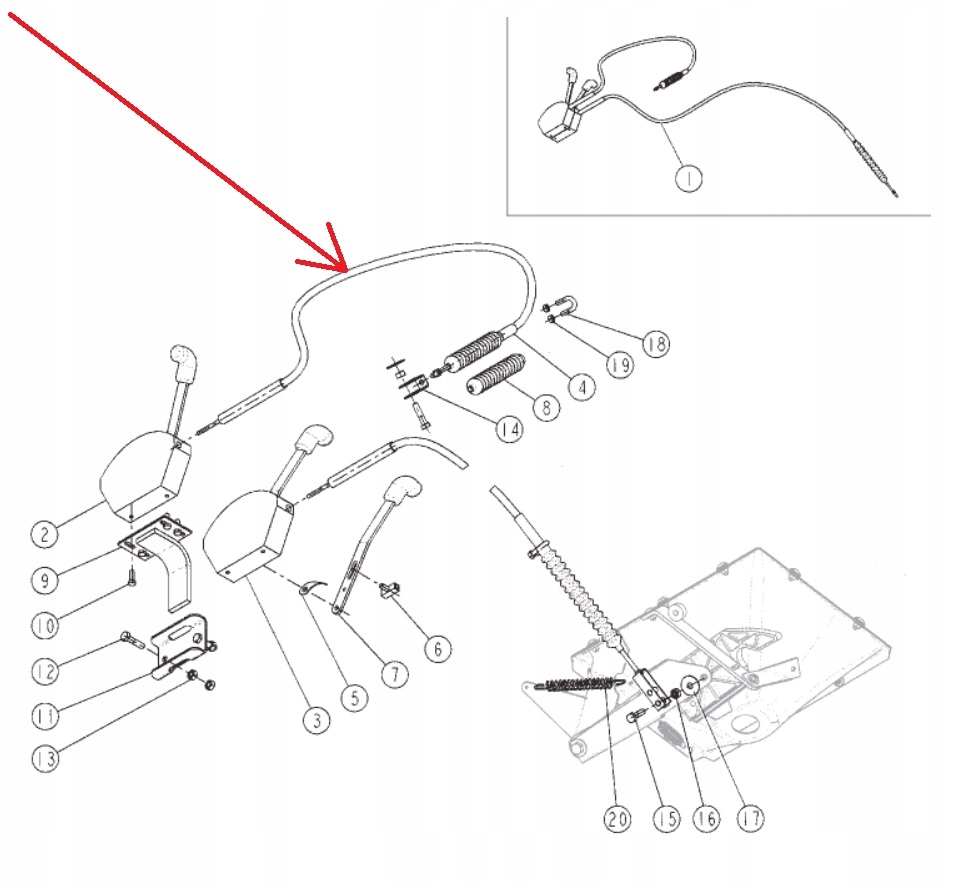 1
18
19
4
8
14
2
9
10
12
11
13
3
5
7
6
20
15
16
17