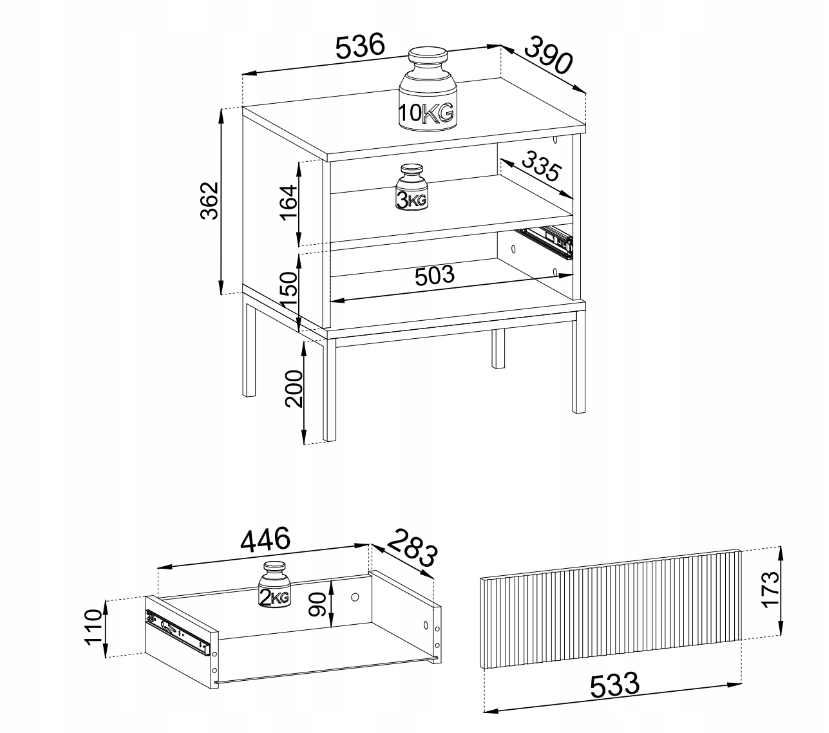 536
390
10KG
362
164
3KG
335
503
150
200
446
283
2KG
90
110
173
533