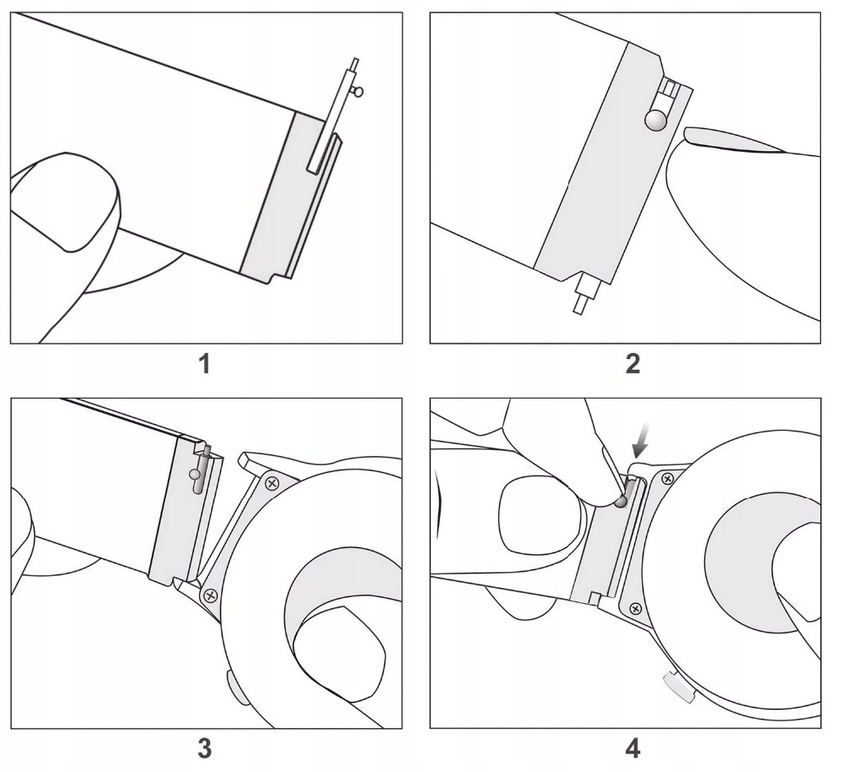 1

2

3

4