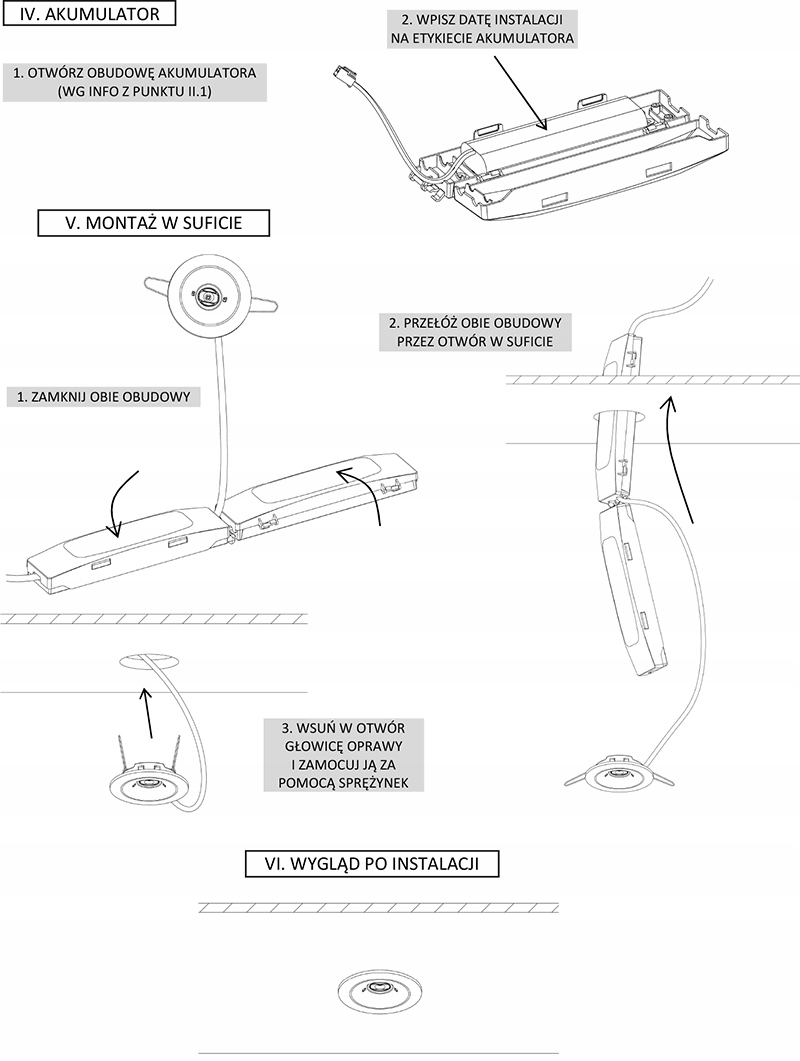 IV. AKUMULATOR

1. OTWÓRZ OBUDOWĘ AKUMULATORA (WG INFO Z PUNKTU II.1)

2. WPISZ DATĘ INSTALACJI NA ETYKIECIE AKUMULATORA

V. MONTAŻ W SUFICIE

1. ZAMKNIJ OBIE OBUDOWY

2. PRZEŁÓŻ OBIE OBUDOWY PRZEZ OTWÓR W SUFICIE

3. WSUŃ W OTWÓR GŁOWICĘ OPRAWY I ZAMOCUJ JĄ ZA POMOCĄ SPRĘŻYNEK

VI. WYGLĄD PO INSTALACJI