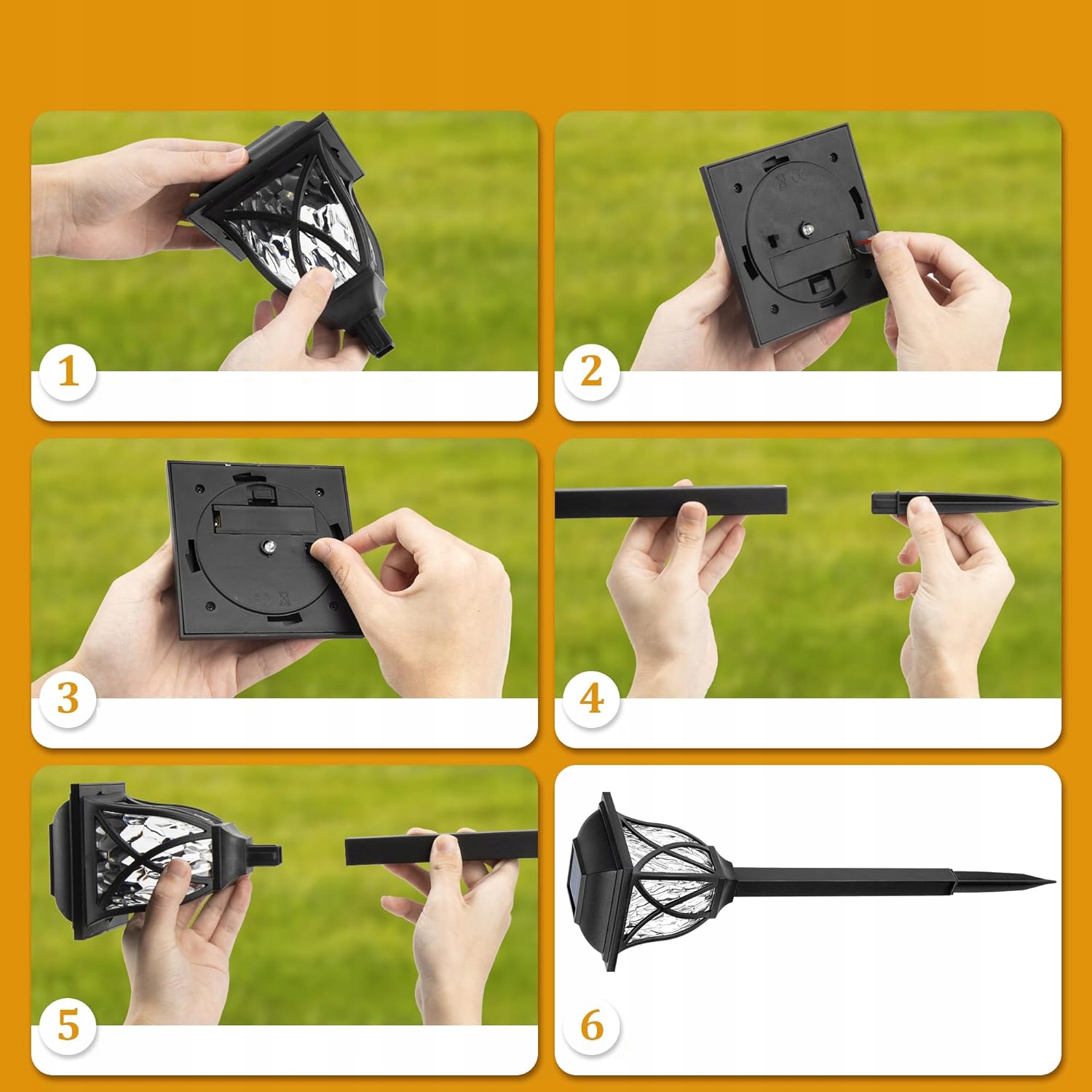 1

2

3

4

5

6