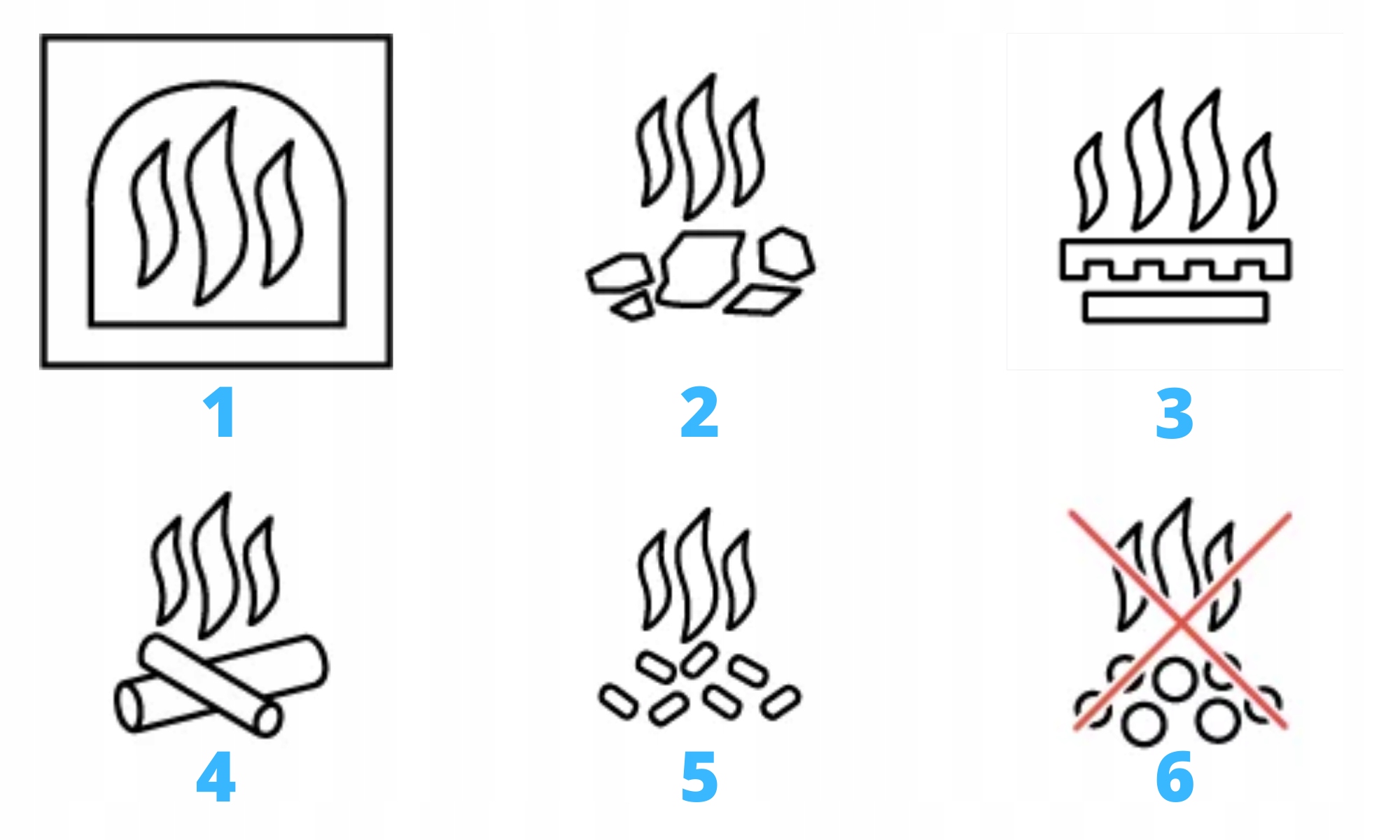 1

2

3

4

5

6