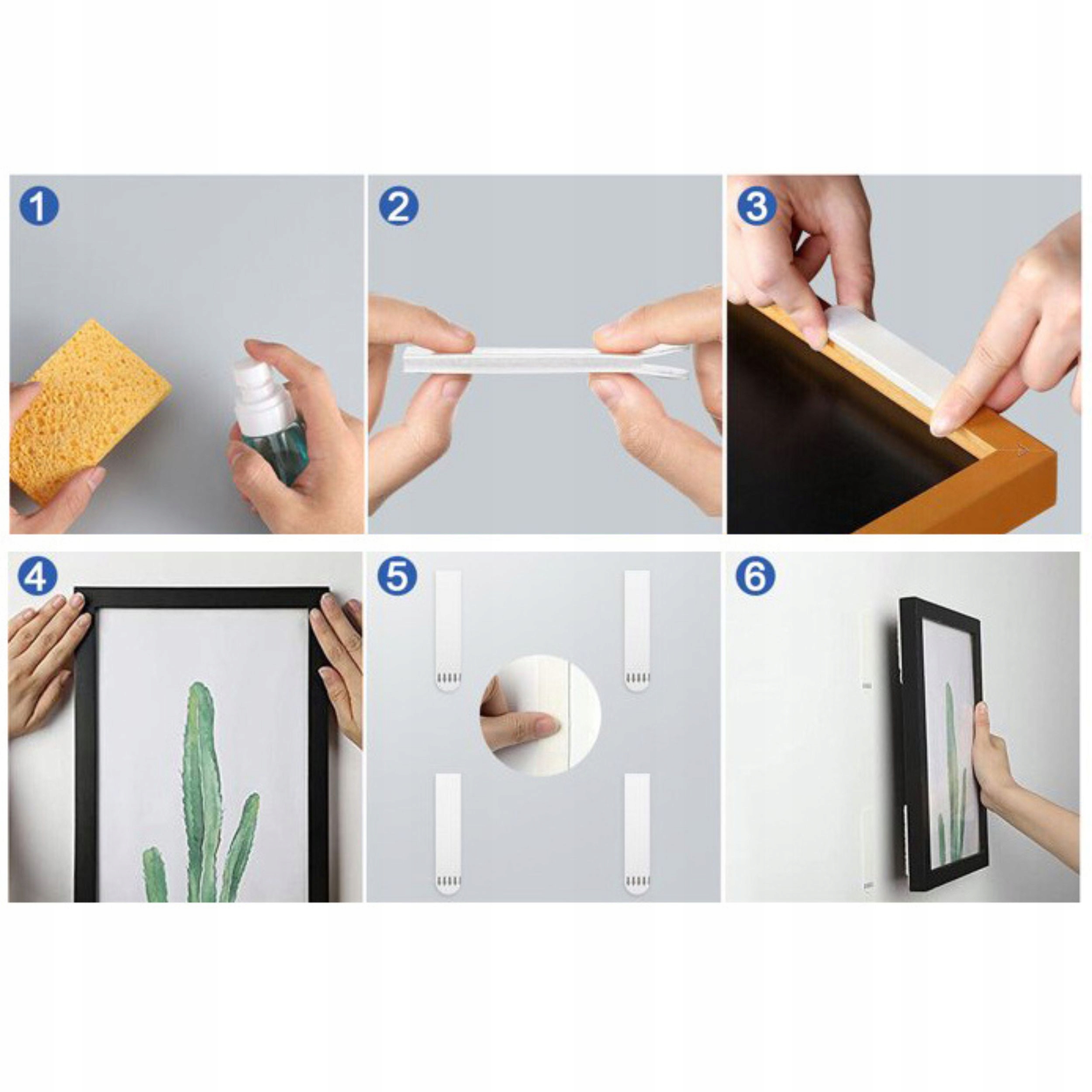 1

2

3

4

5

6