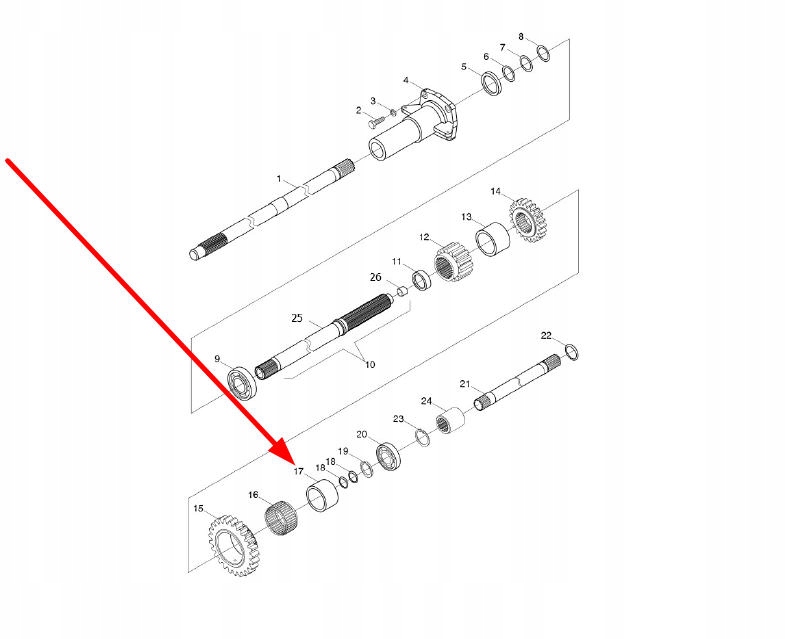 8
7
6
5
4
3
2
1
14
13
12
11
26
25
9
10
22
21
24
23
20
19
18
17
16
15