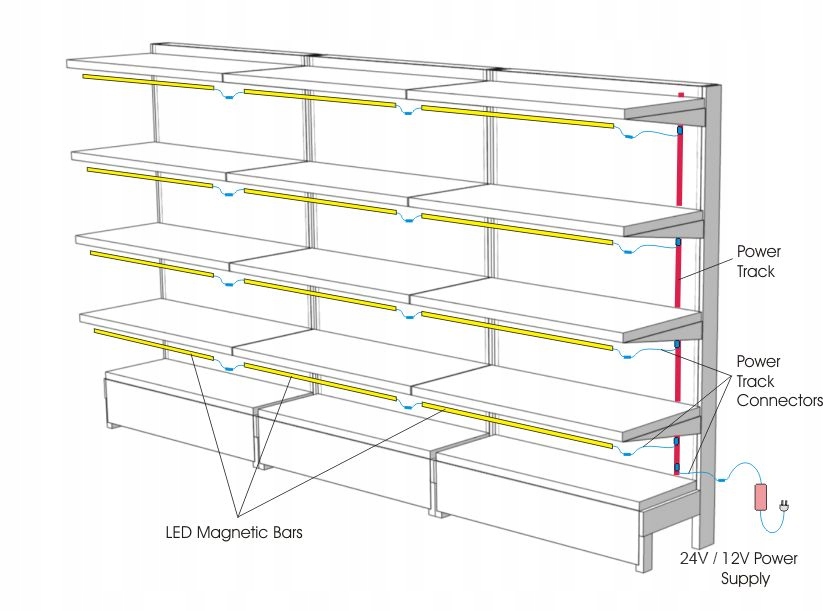 Power Track

Power Track Connectors

LED Magnetic Bars

24V / 12V Power Supply