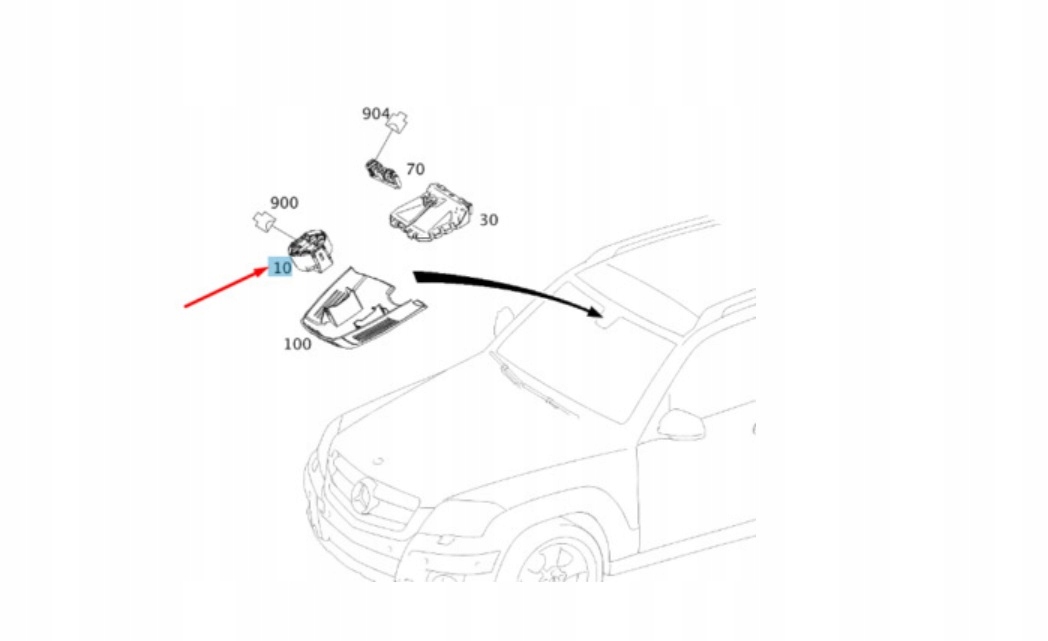 904
70
900
30
10
100