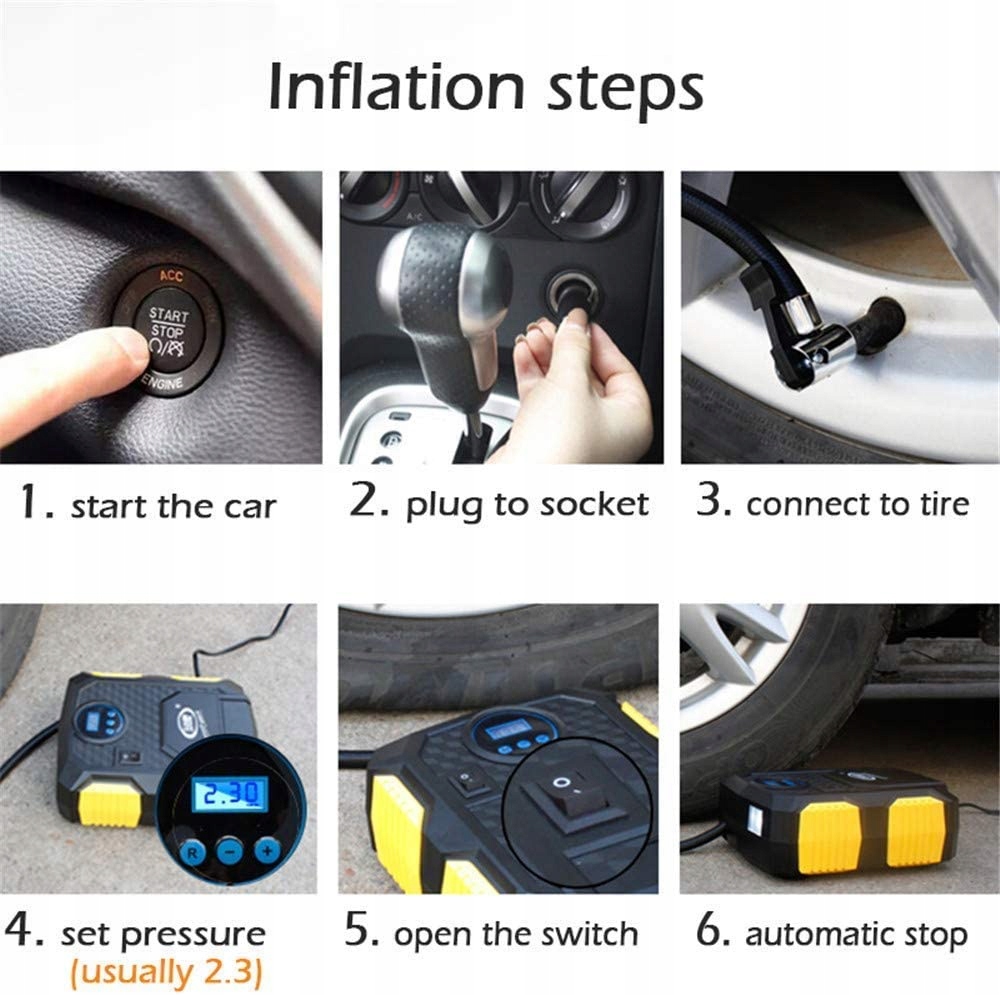 Inflation steps

ACC
START
STOP
ENGINE

A/C

1. start the car

2. plug to socket

3. connect to tire

2.30
R
−
+

4. set pressure
(usually 2.3)

5. open the switch

6. automatic stop