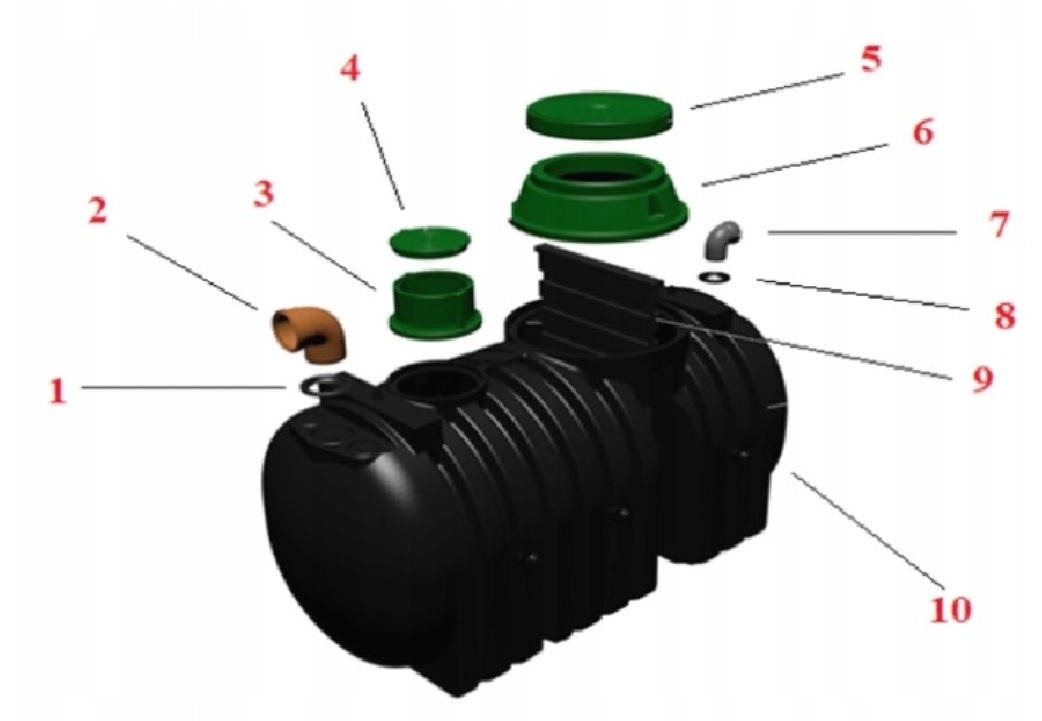 4
5
6
2
3
7
8
9
1
10