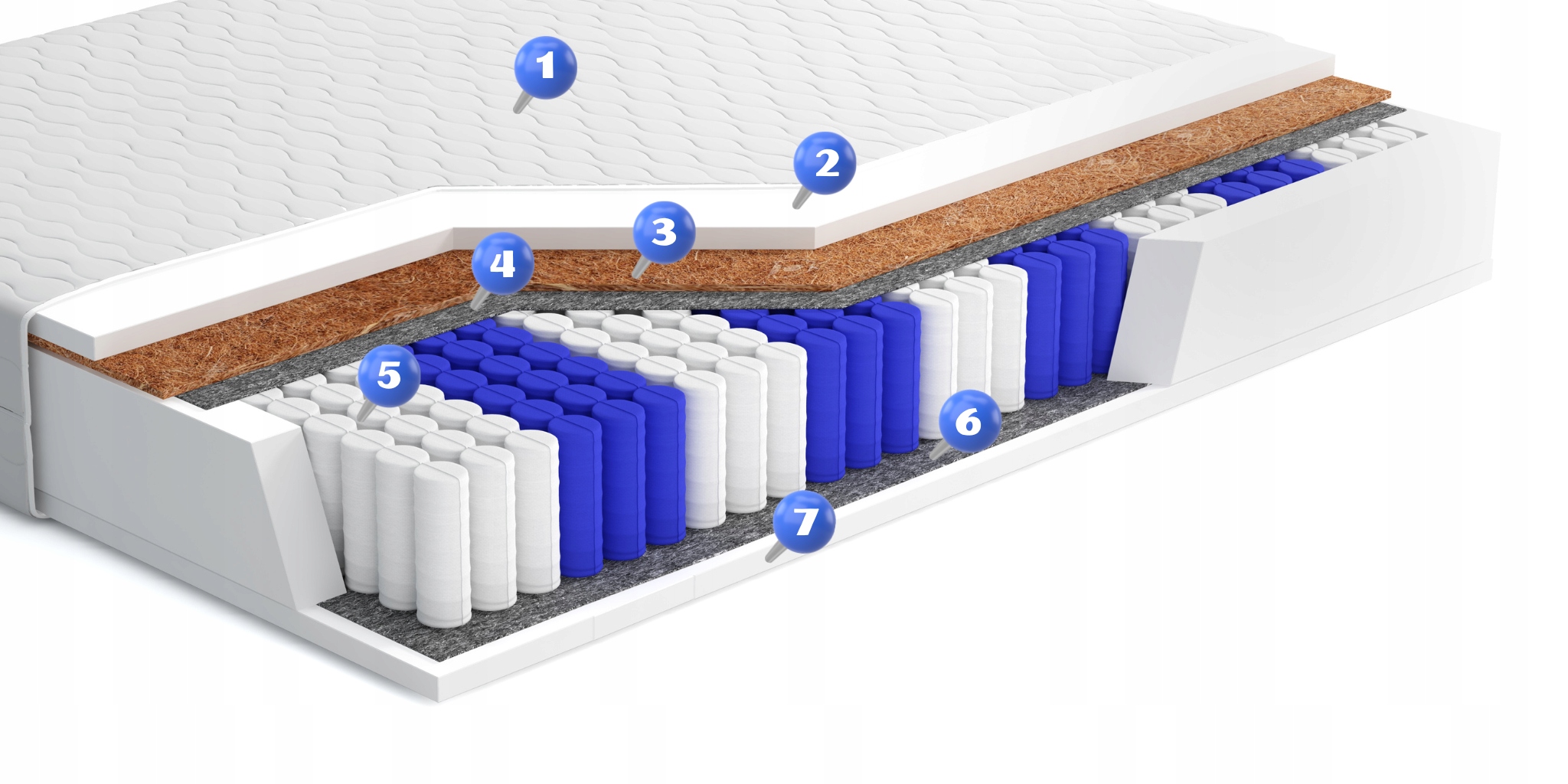 1
2
3
4
5
6
7