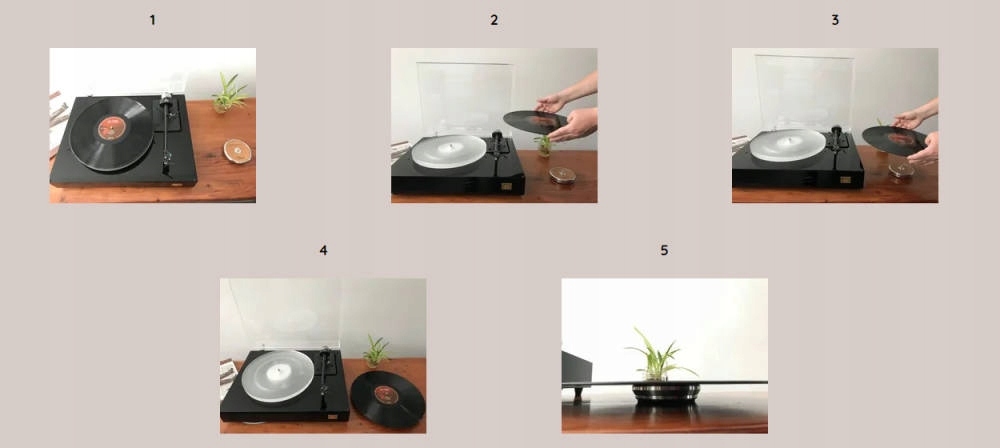 1

2

3

4

5