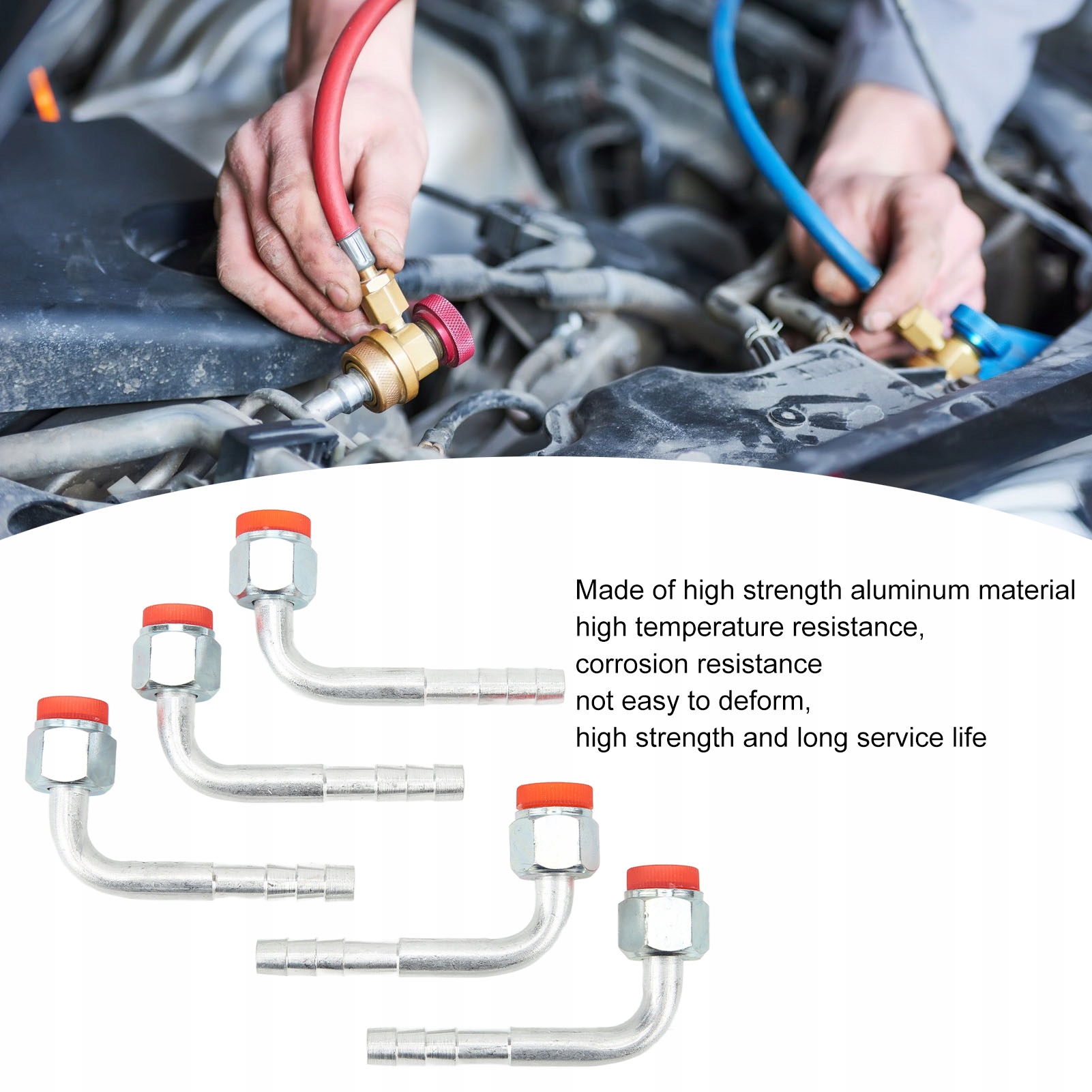 Made of high strength aluminum material
high temperature resistance,
corrosion resistance
not easy to deform,
high strength and long service life