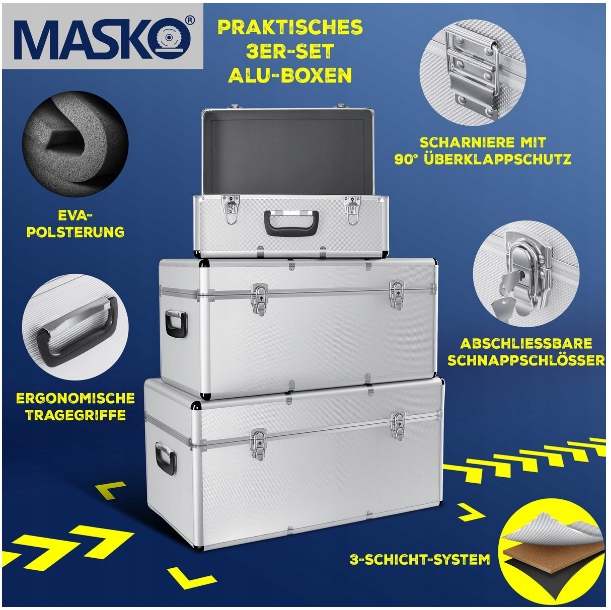 MASKO®

PRAKTISCHES 3ER-SET ALU-BOXEN

SCHARNIERE MIT 90° ÜBERKLAPPSCHUTZ

EVA-POLSTERUNG

ABSCHLIESSBARE SCHNAPPSCHLÖSSER

ERGONOMISCHE TRAGEGRIFFE

3-SCHICHT-SYSTEM