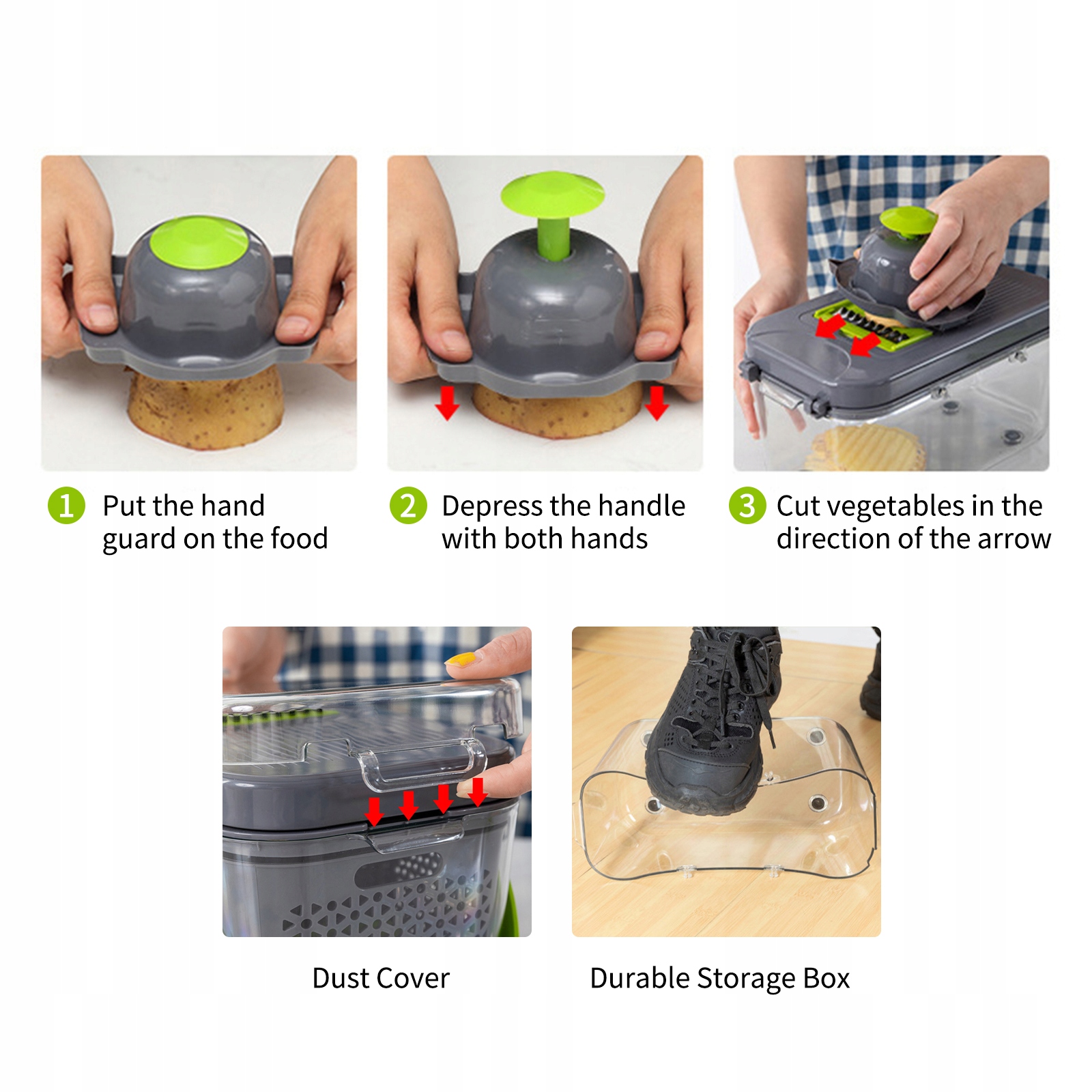 1 Put the hand guard on the food

2 Depress the handle with both hands

3 Cut vegetables in the direction of the arrow

Dust Cover

Durable Storage Box