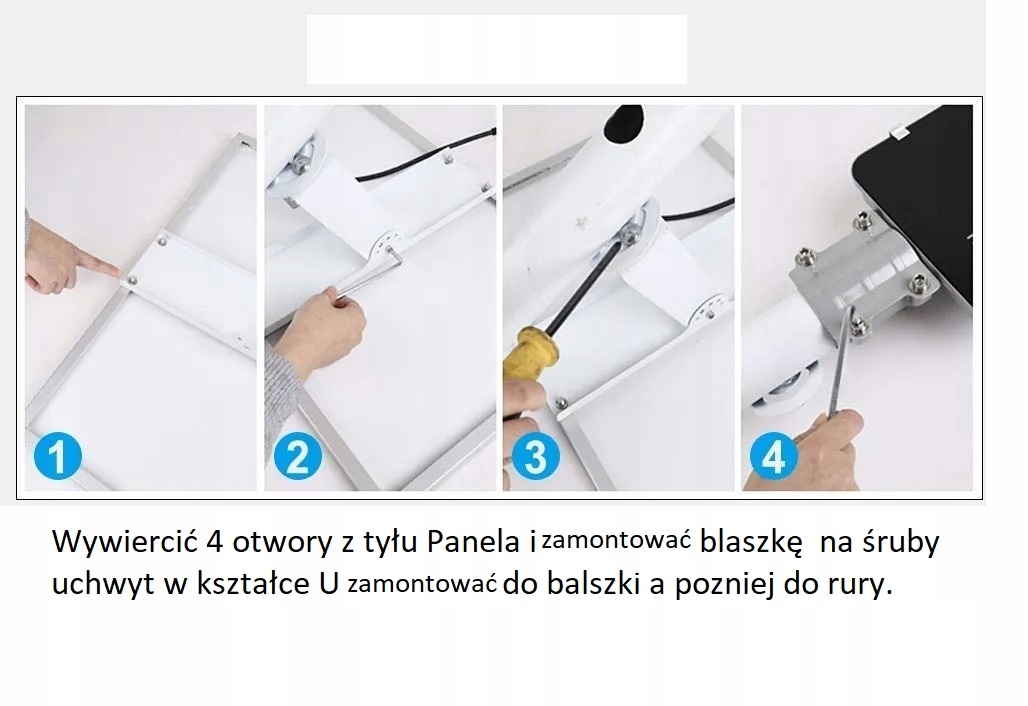 1

2

3

4

Wywiercić 4 otwory z tyłu Panela i zamontować blaszkę na śruby uchwyt w kształce U zamontować do balszki a pozniej do rury.