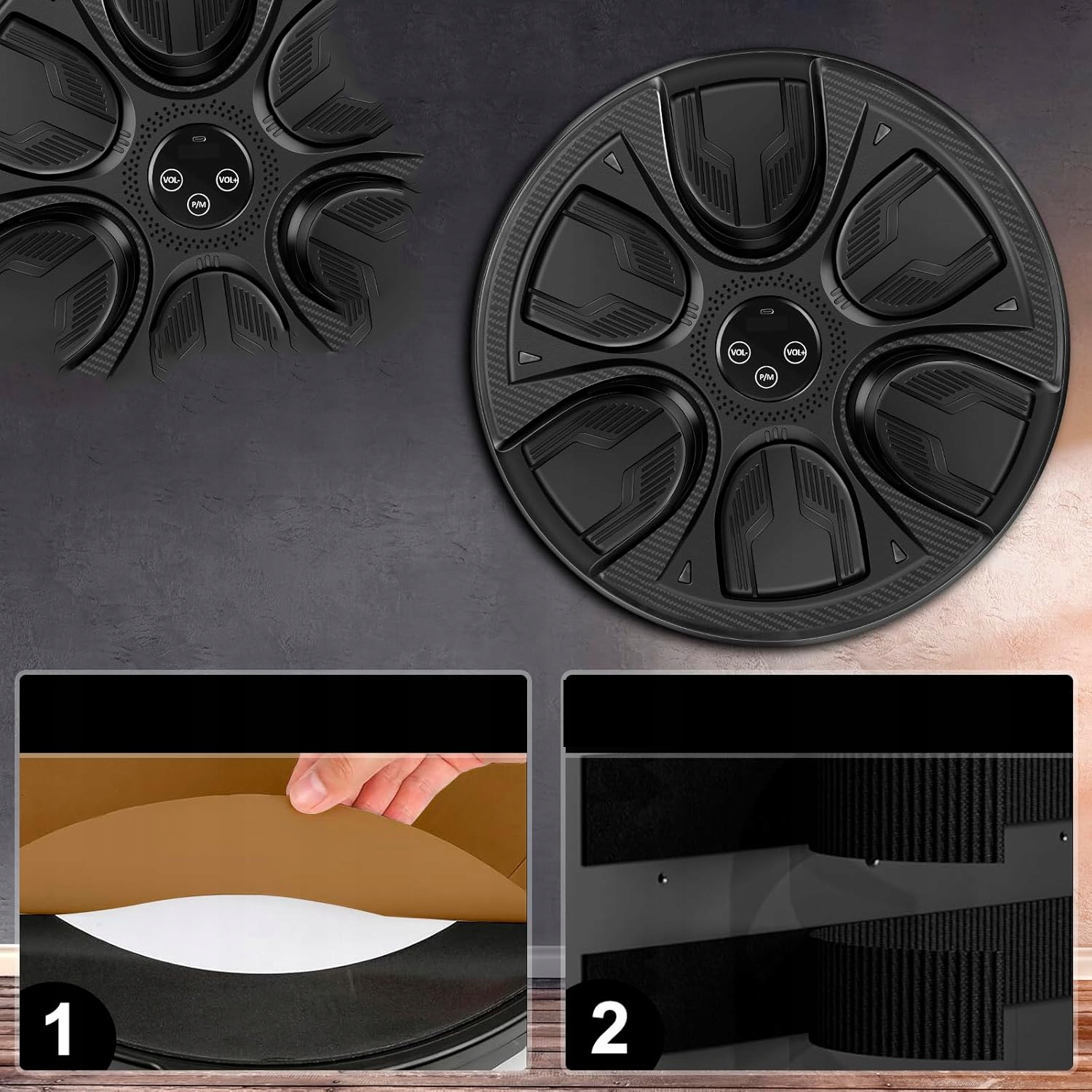 VOL-
VOL+
P/M

VOL-
VOL+
P/M

1

2