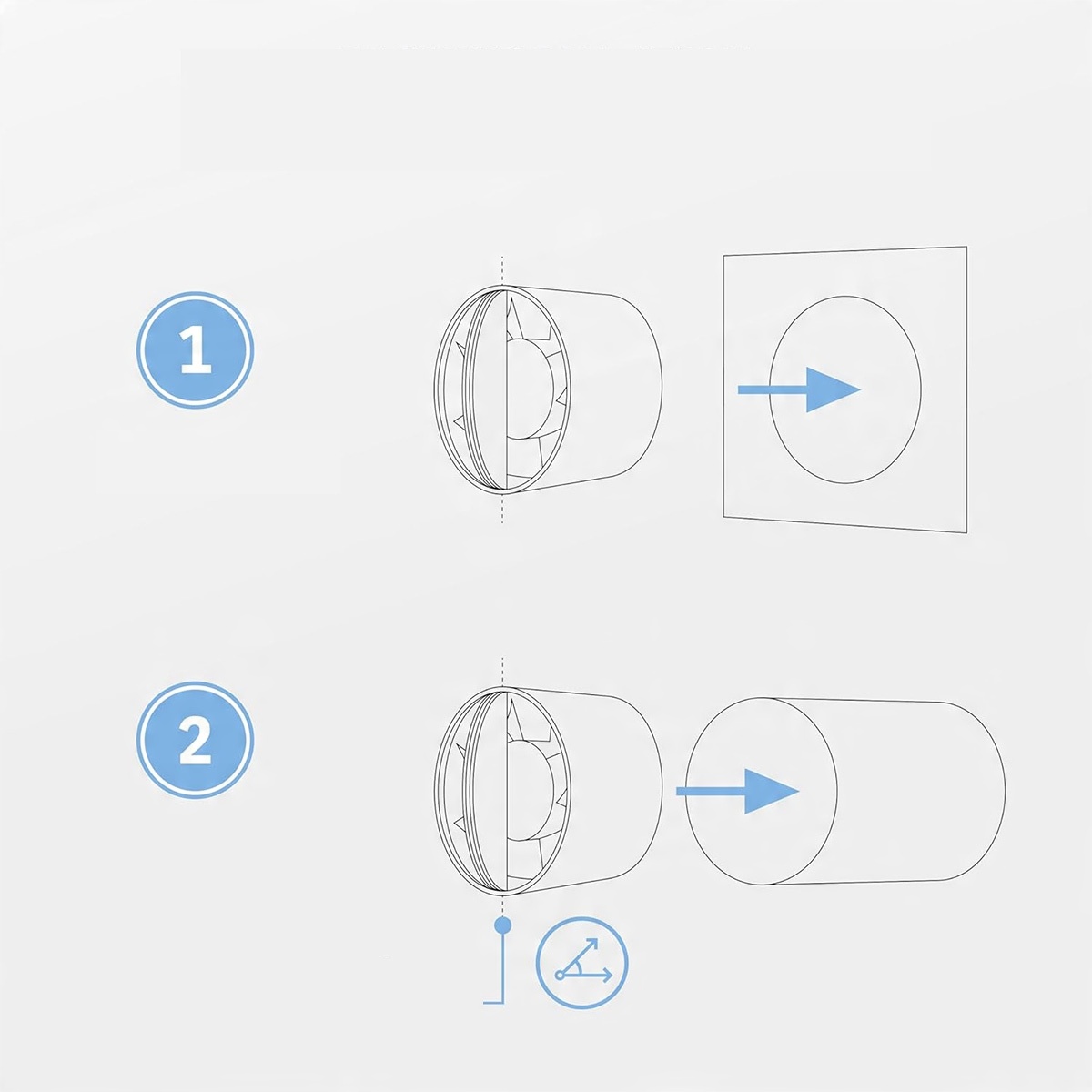 1

2