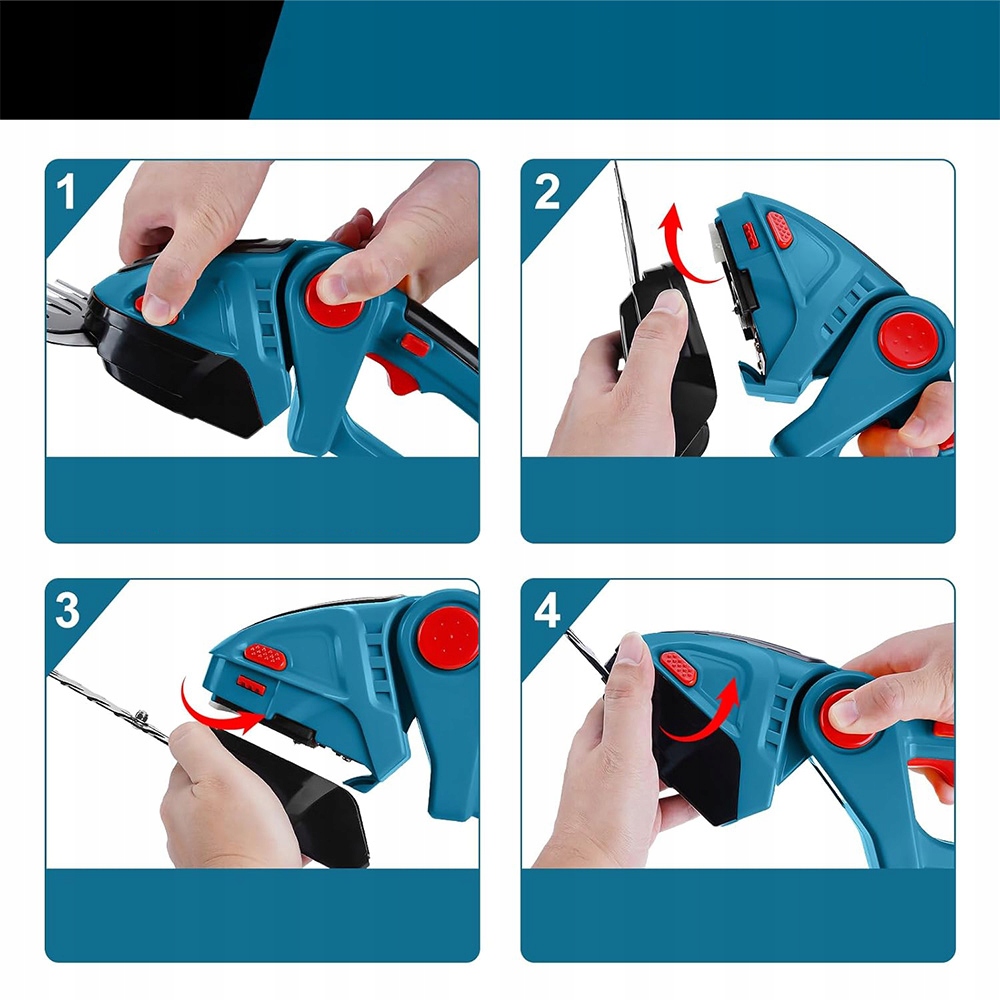 1

2

3

4