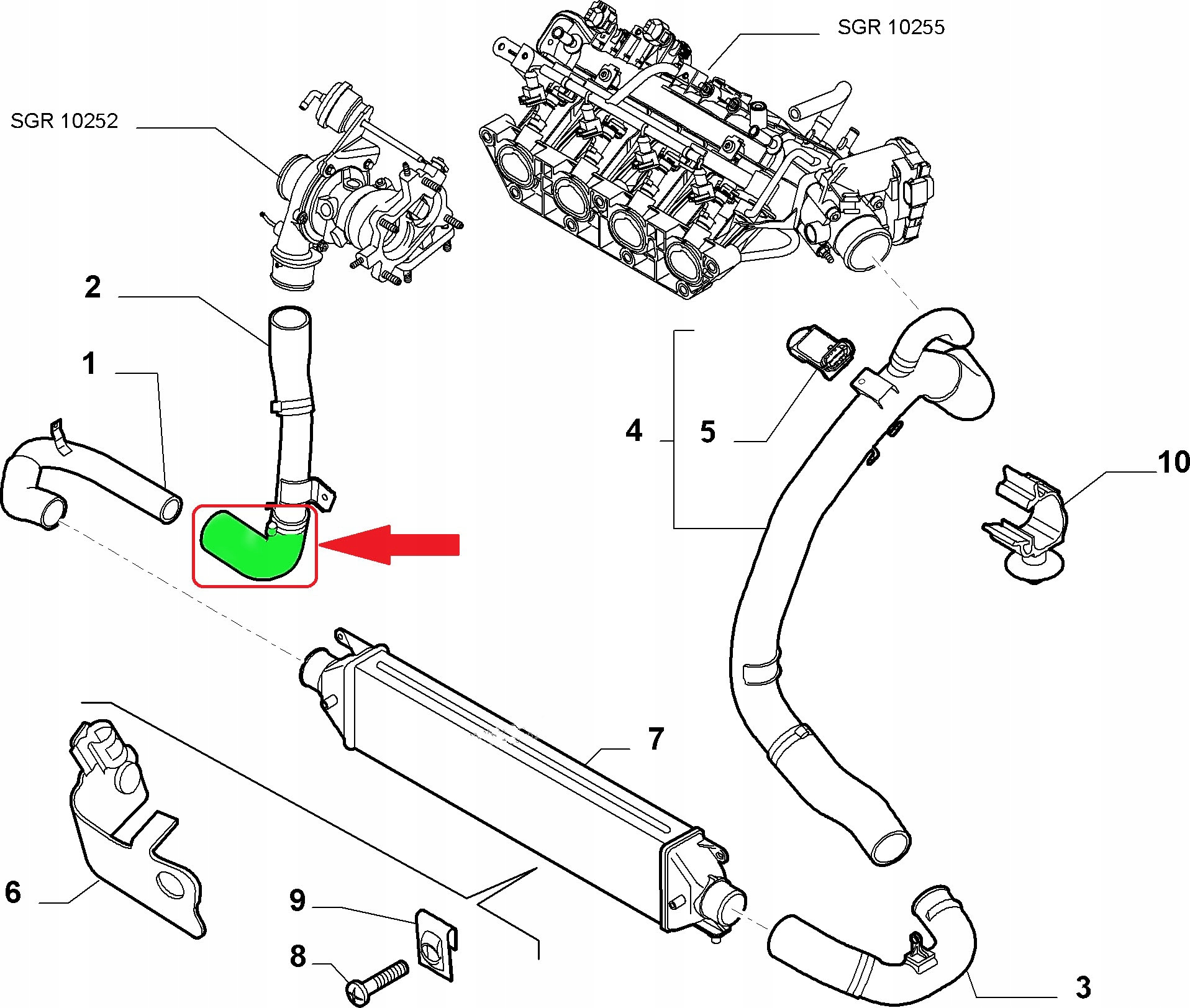 SGR 10255

SGR 10252

2

1

4

5

10

7

6

9

8

3