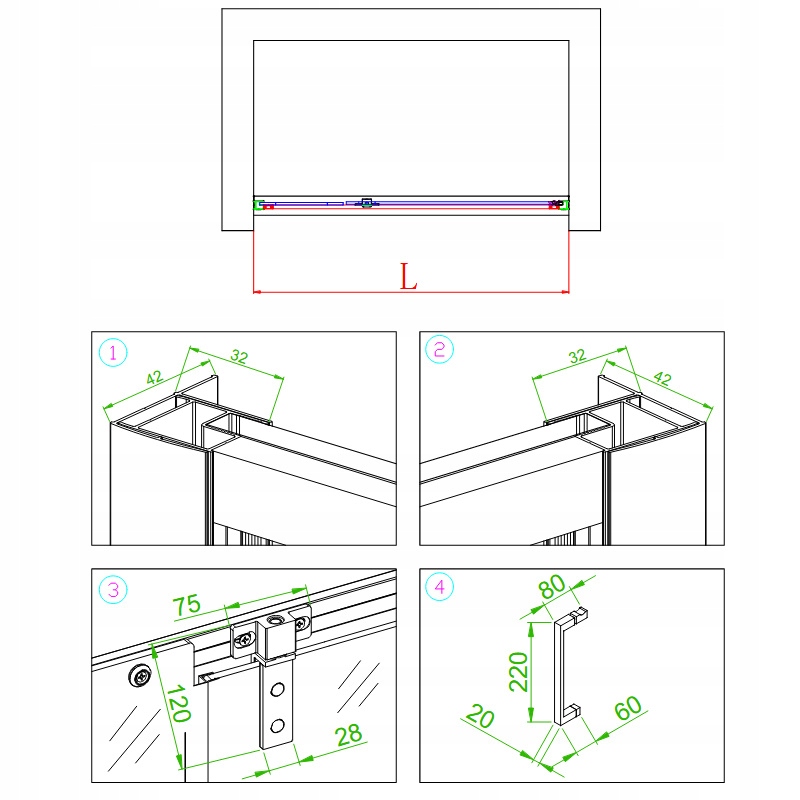 L

1
42
32

2
32
42

3
75
120
28

4
80
220
20
60