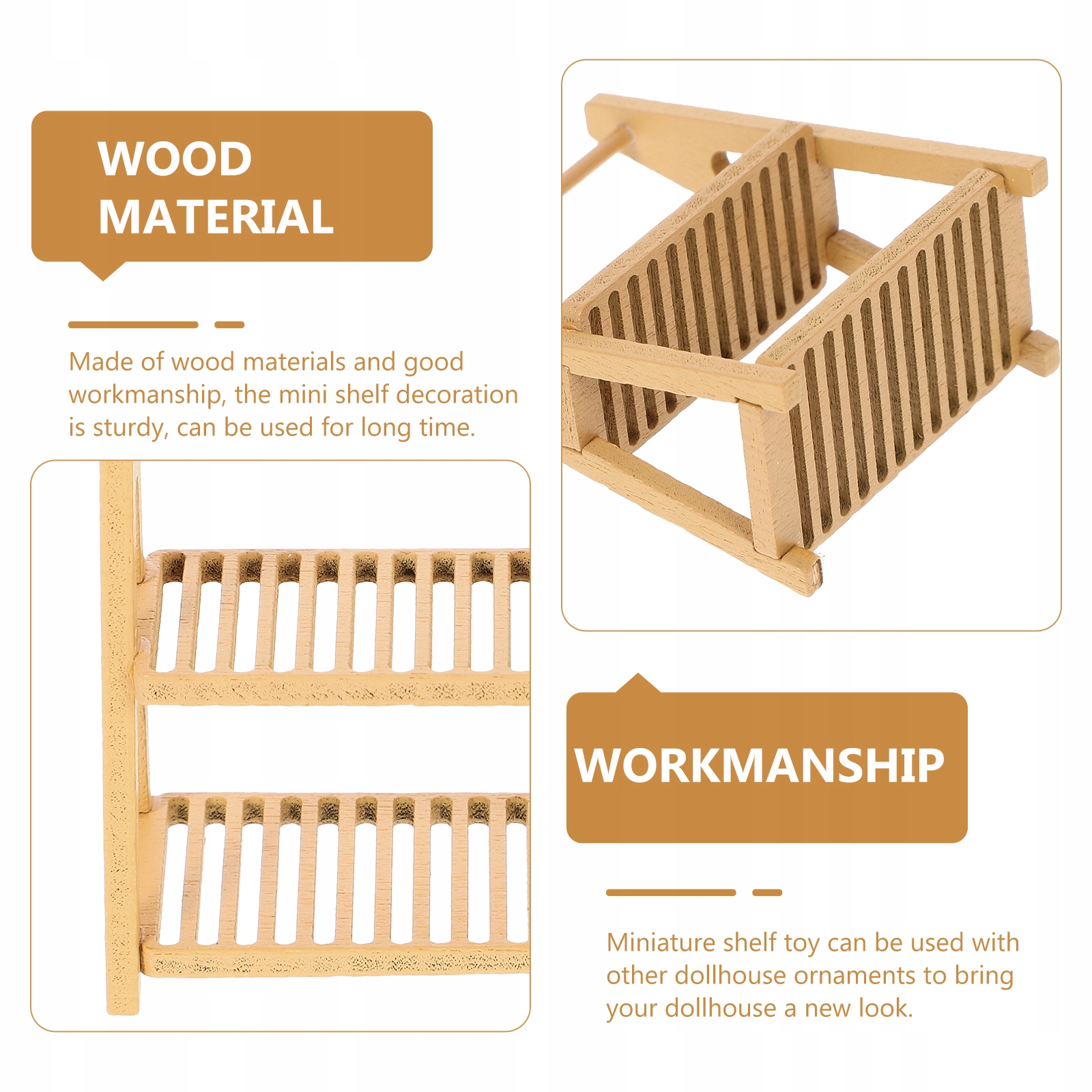 WOOD MATERIAL

Made of wood materials and good workmanship, the mini shelf decoration is sturdy, can be used for long time.

WORKMANSHIP

Miniature shelf toy can be used with other dollhouse ornaments to bring your dollhouse a new look.