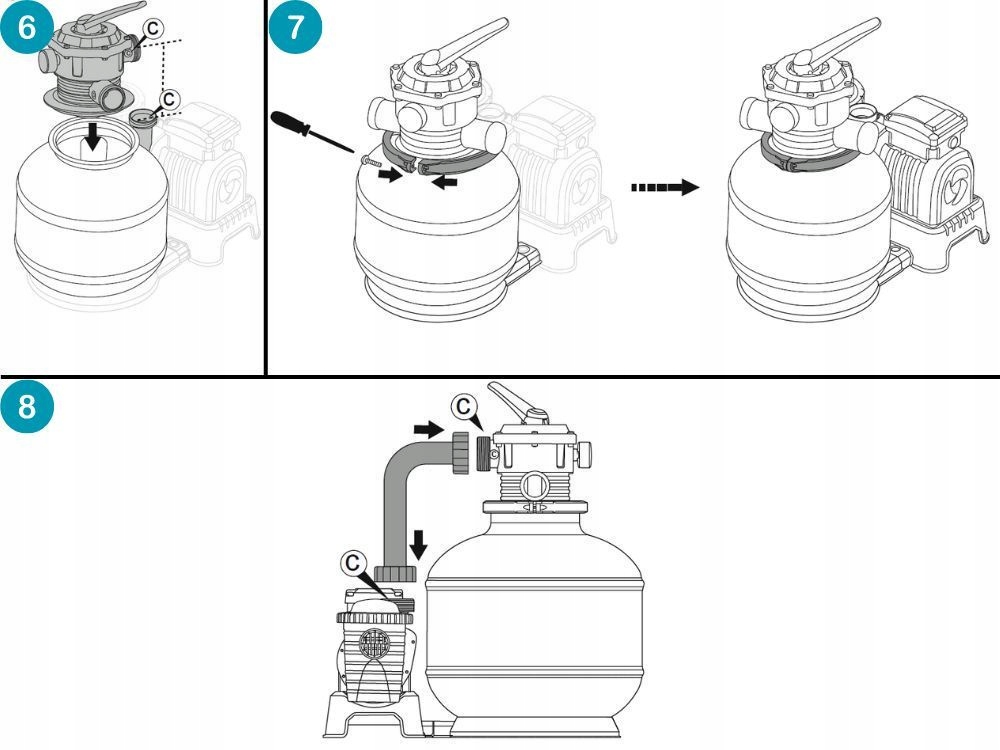 6
C
C
7
8
C
C