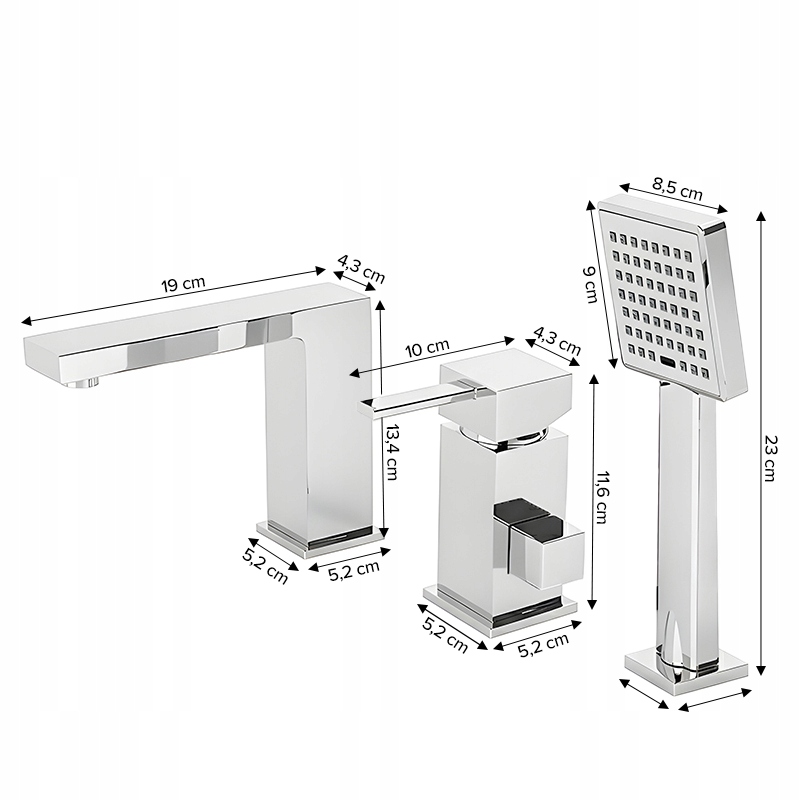 19 cm
4,3 cm
13,4 cm
5,2 cm
5,2 cm
10 cm
4,3 cm
11,6 cm
5,2 cm
5,2 cm
8,5 cm
9 cm
23 cm