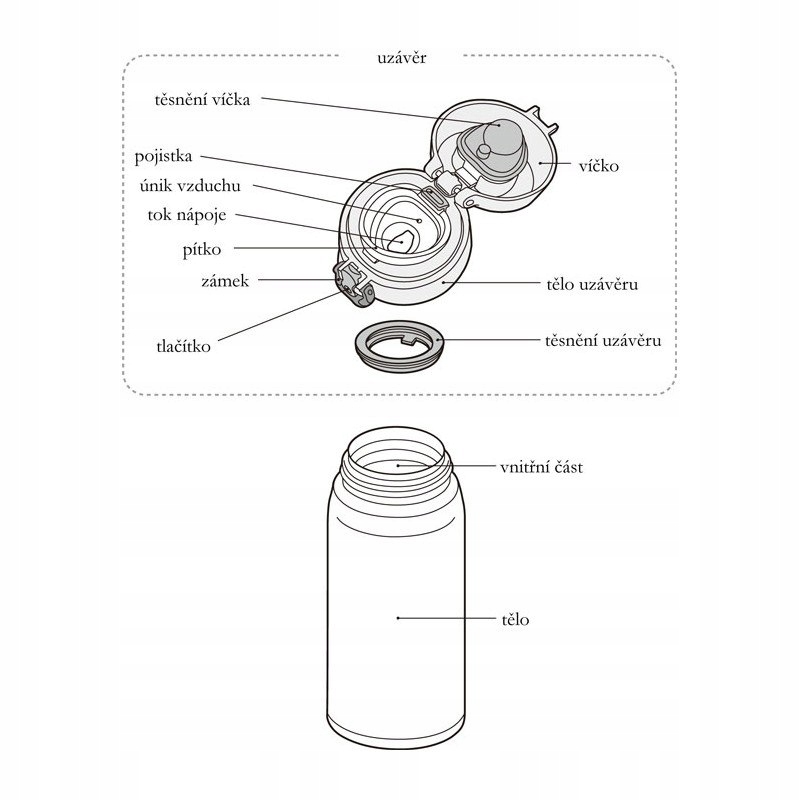 uzávěr

těsnění víčka

pojistka

únik vzduchu

tok nápoje

pítko

zámek

tlačítko

víčko

tělo uzávěru

těsnění uzávěru

vnitřní část

tělo