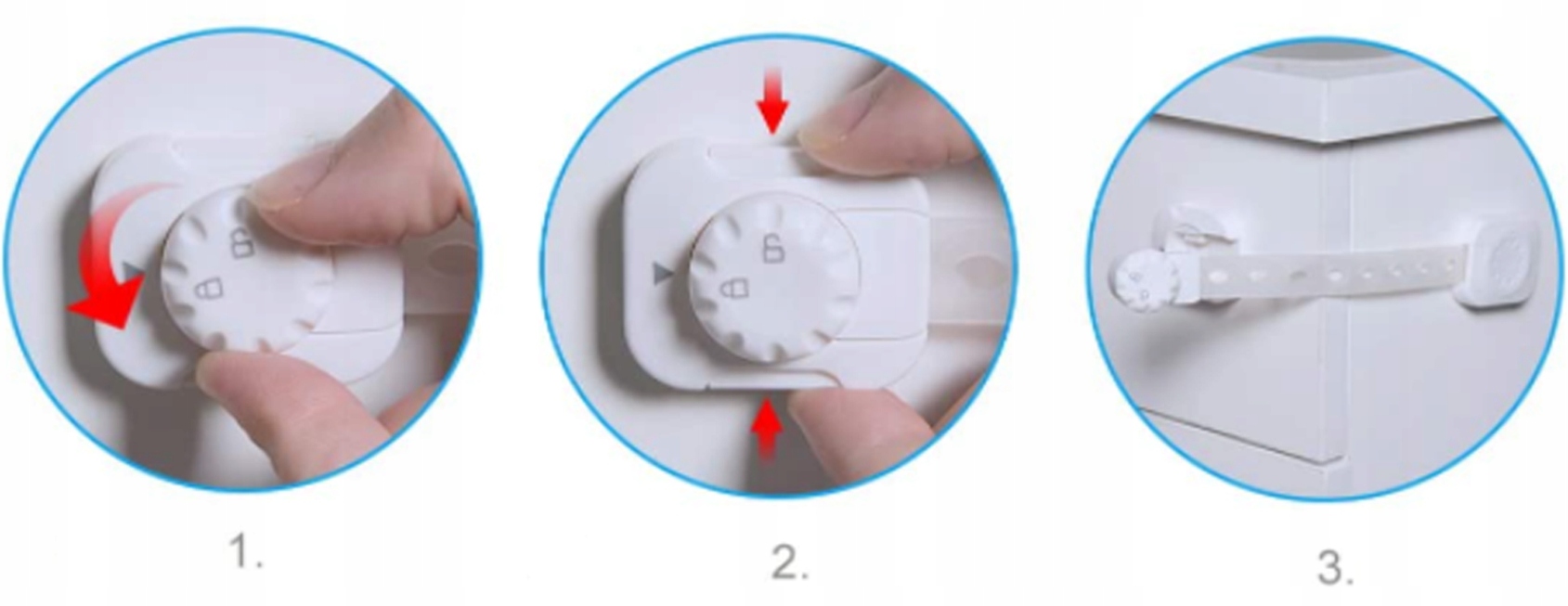 1.

2.

3.